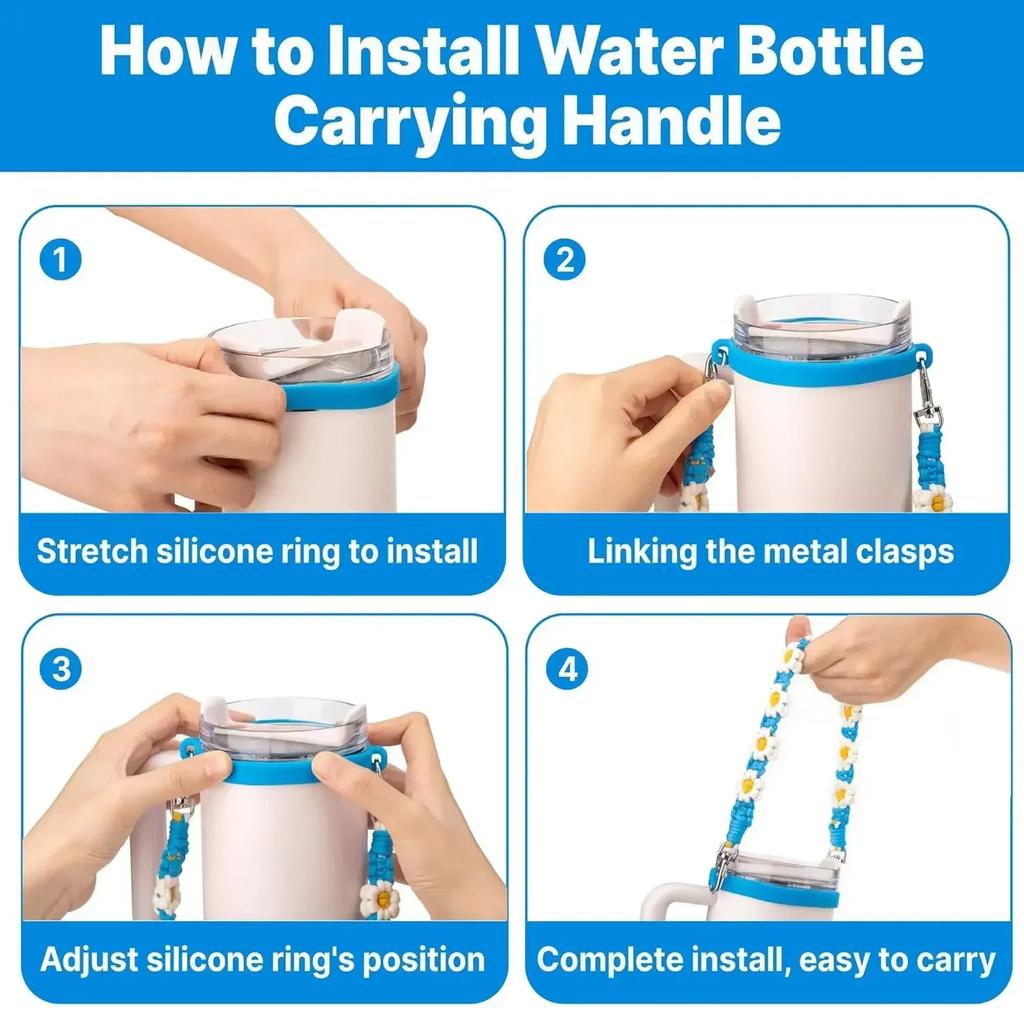 How to Install Water Bottle Carrying Handle

1

Stretch silicone ring to install

2

Linking the metal clasps

3

Adjust silicone ring's position

4

Complete install, easy to carry