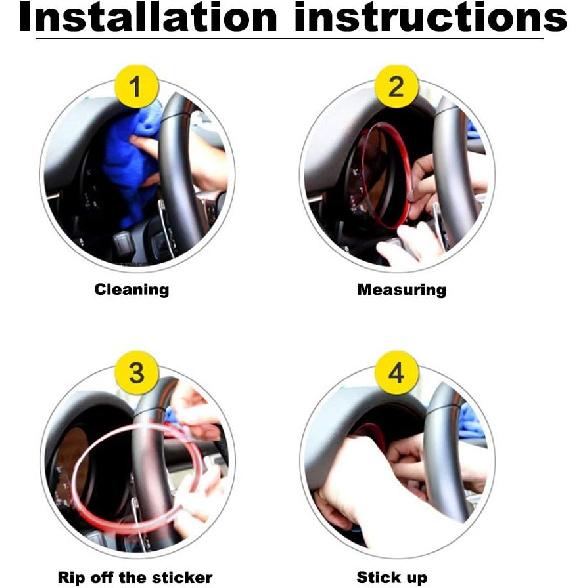 Installation instructions

1

Cleaning

2

Measuring

3

Rip off the sticker

4

Stick up