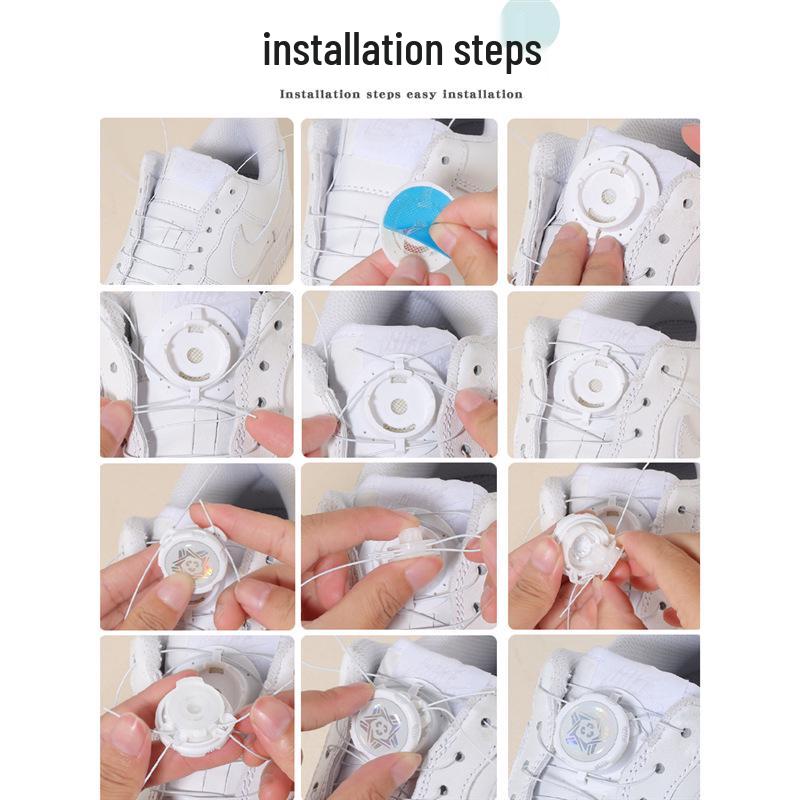 installation steps

Installation steps easy installation