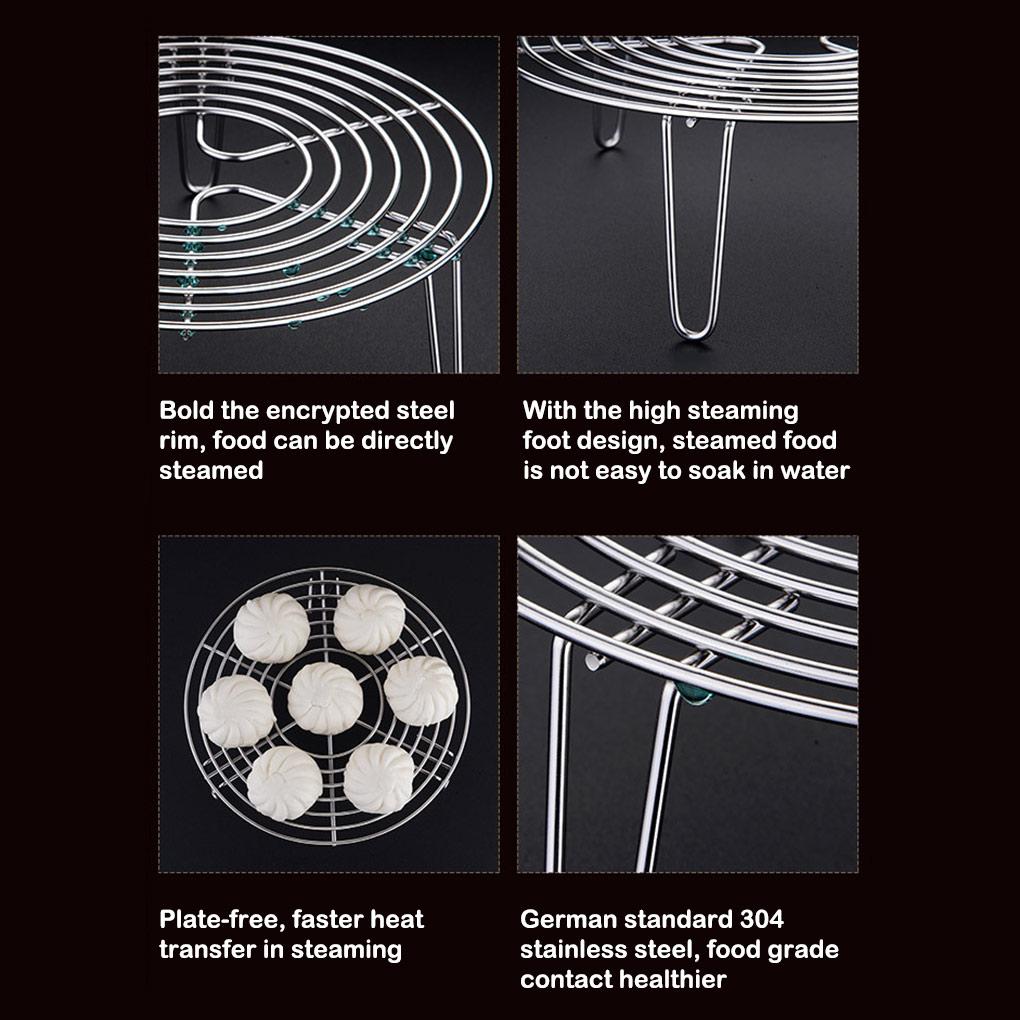 Bold the encrypted steel rim, food can be directly steamed

With the high steaming foot design, steamed food is not easy to soak in water

Plate-free, faster heat transfer in steaming

German standard 304 stainless steel, food grade contact healthier