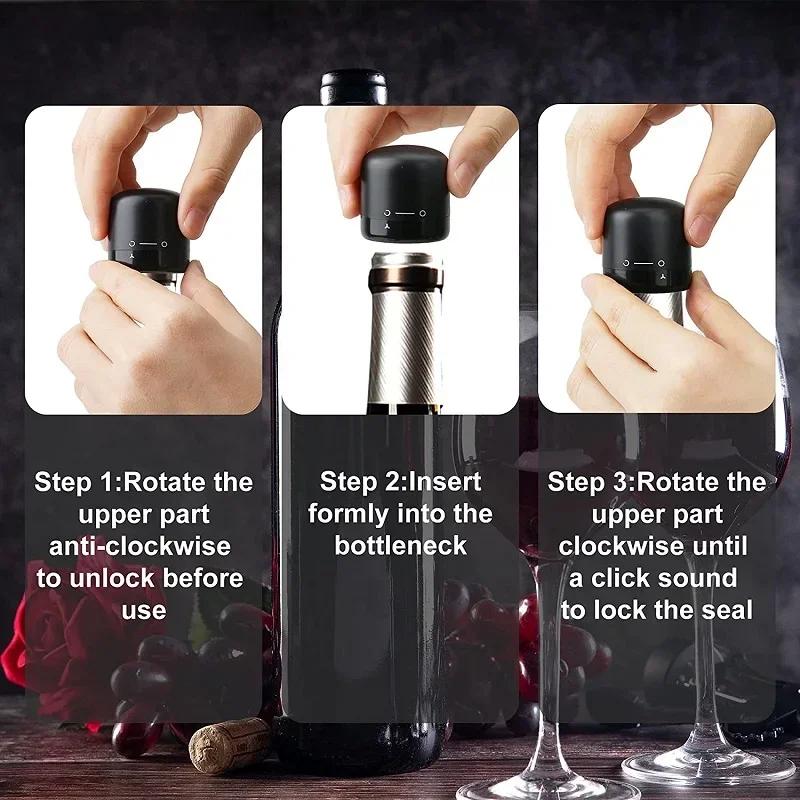 Step 1:Rotate the upper part anti-clockwise to unlock before use

Step 2:Insert formly into the bottleneck

Step 3:Rotate the upper part clockwise until a click sound to lock the seal