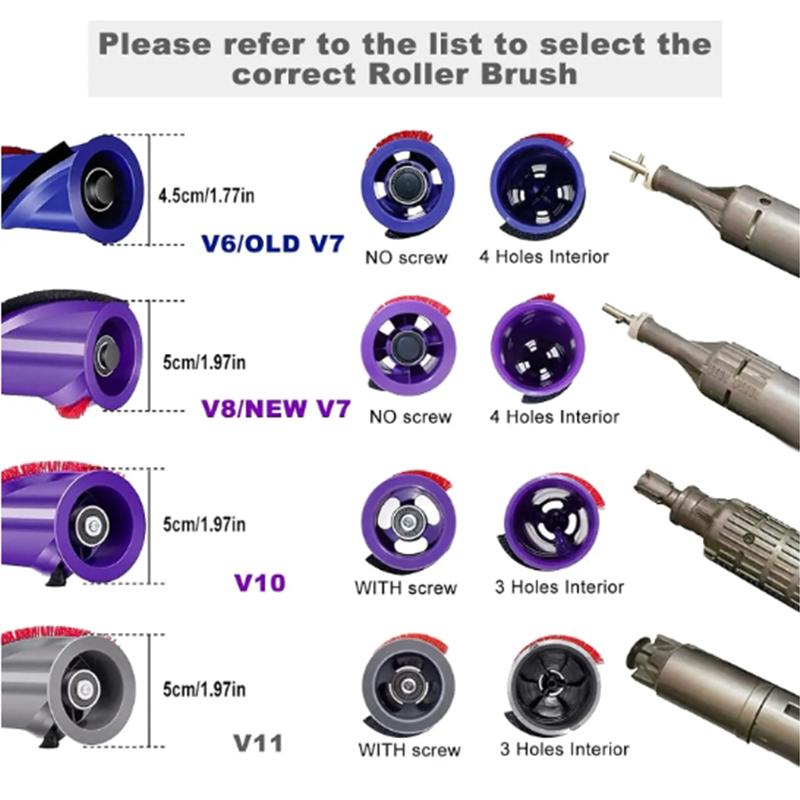 Please refer to the list to select the correct Roller Brush

4.5cm/1.77in

V6/OLD V7

NO screw

4 Holes Interior

5cm/1.97in

V8/NEW V7

NO screw

4 Holes Interior

5cm/1.97in

V10

WITH screw

3 Holes Interior

5cm/1.97in

V11

WITH screw

3 Holes Interior