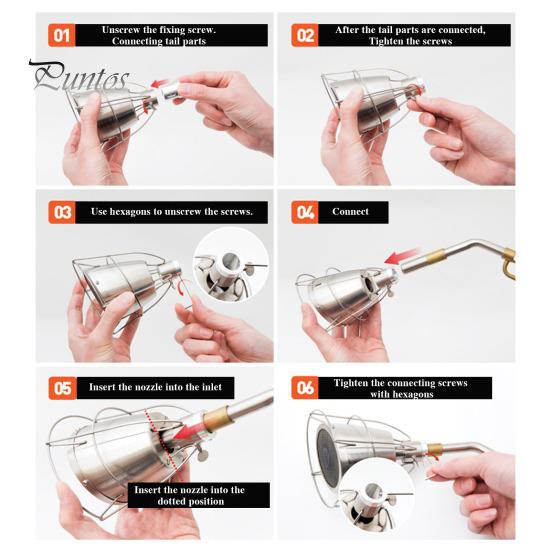 01 Unscrew the fixing screw. Connecting tail parts

Puntos

02 After the tail parts are connected, Tighten the screws

03 Use hexagons to unscrew the screws.

04 Connect

05 Insert the nozzle into the inlet

Insert the nozzle into the dotted position

06 Tighten the connecting screws with hexagons