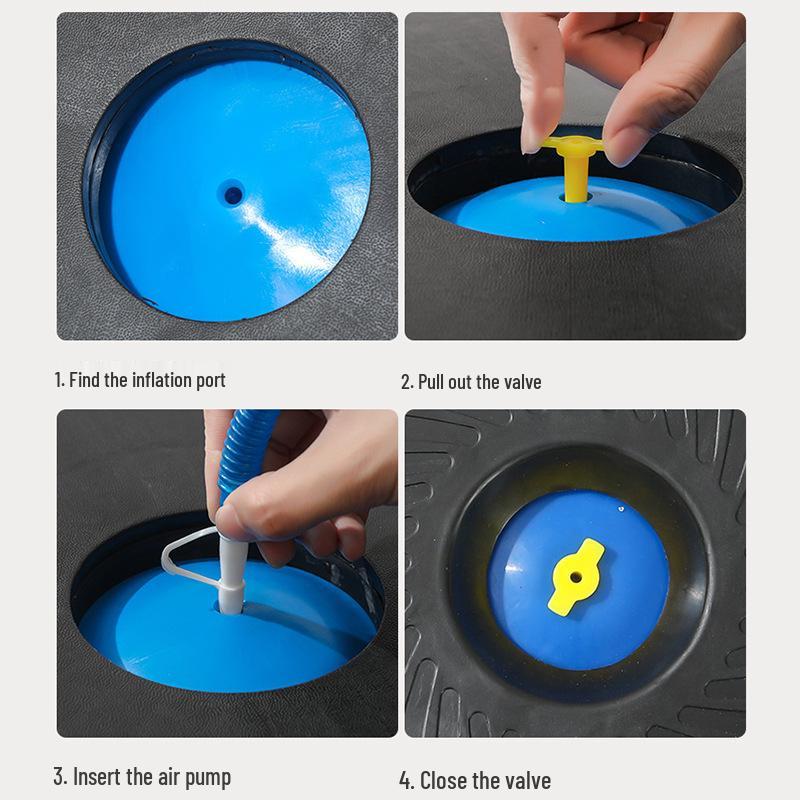 1. Find the inflation port

2. Pull out the valve

3. Insert the air pump

4. Close the valve