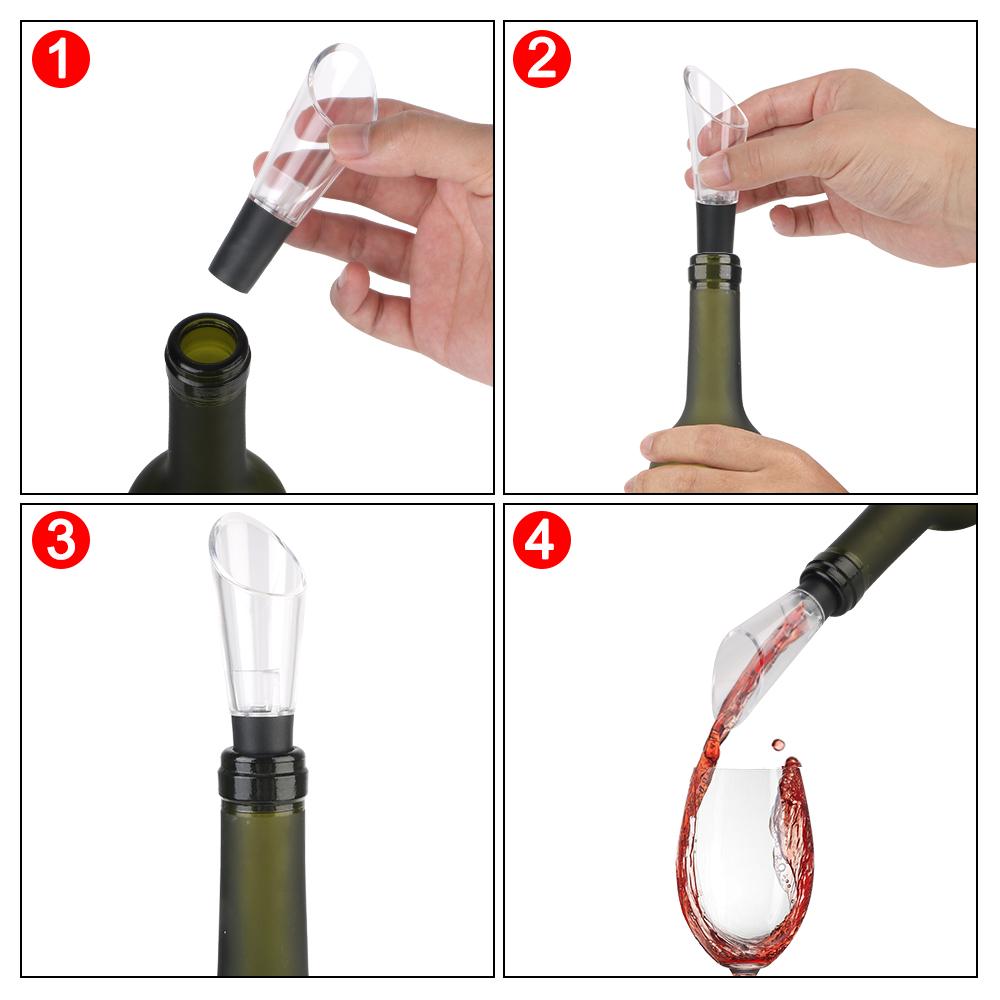 1

2

3

4