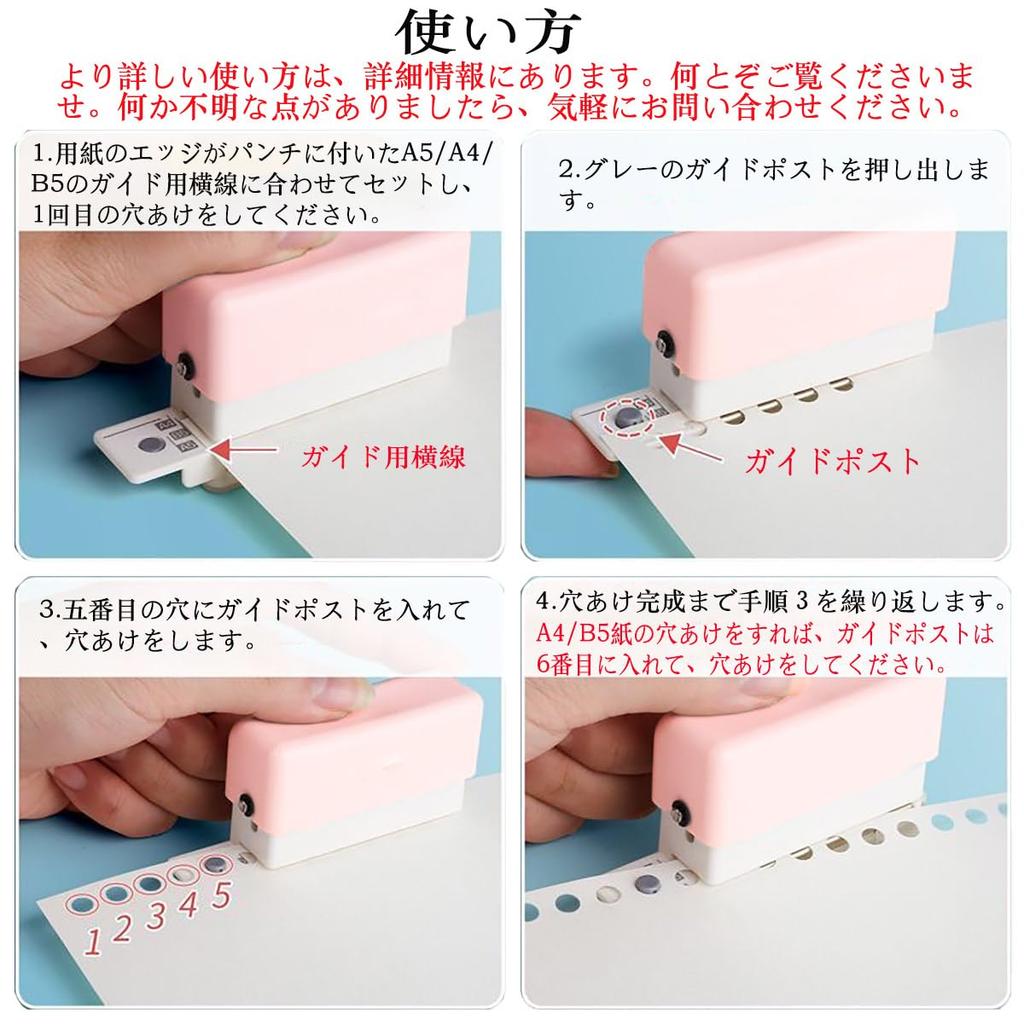 使い方

より詳しい使い方は、詳細情報にあります。何とぞご覧くださいませ。何か不明な点がありましたら、気軽にお問い合わせください。

1.用紙のエッジがパンチに付いたA5/A4/B5のガイド用横線に合わせてセットし、1回目の穴あけをしてください。

ガイド用横線

2.グレーのガイドポストを押し出します。

ガイドポスト

3.五番目の穴にガイドポストを入れて、穴あけをします。

1 2 3 4 5

4.穴あけ完成まで手順3を繰り返します。

A4/B5紙の穴あけをすれば、ガイドポストは6番目に入れて、穴あけをしてください。