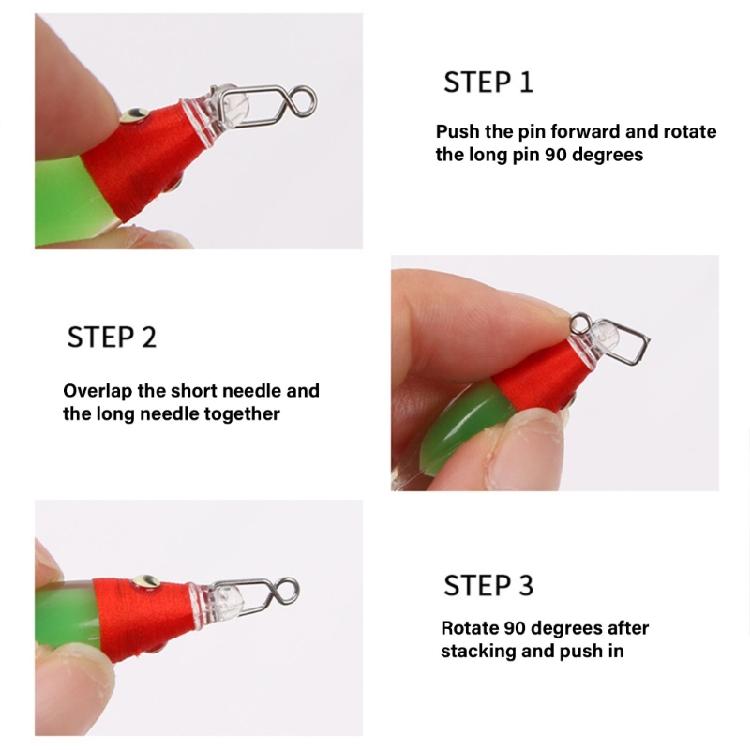 STEP 1

Push the pin forward and rotate the long pin 90 degrees

STEP 2

Overlap the short needle and the long needle together

STEP 3

Rotate 90 degrees after stacking and push in