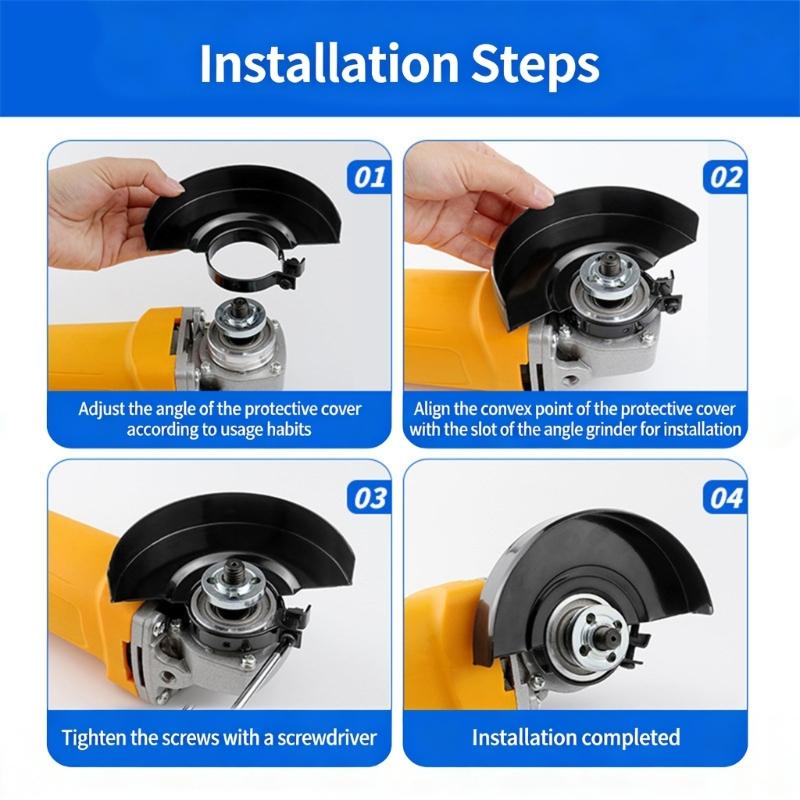 Installation Steps

01

Adjust the angle of the protective cover according to usage habits

02

Align the convex point of the protective cover with the slot of the angle grinder for installation

03

Tighten the screws with a screwdriver

04

Installation completed