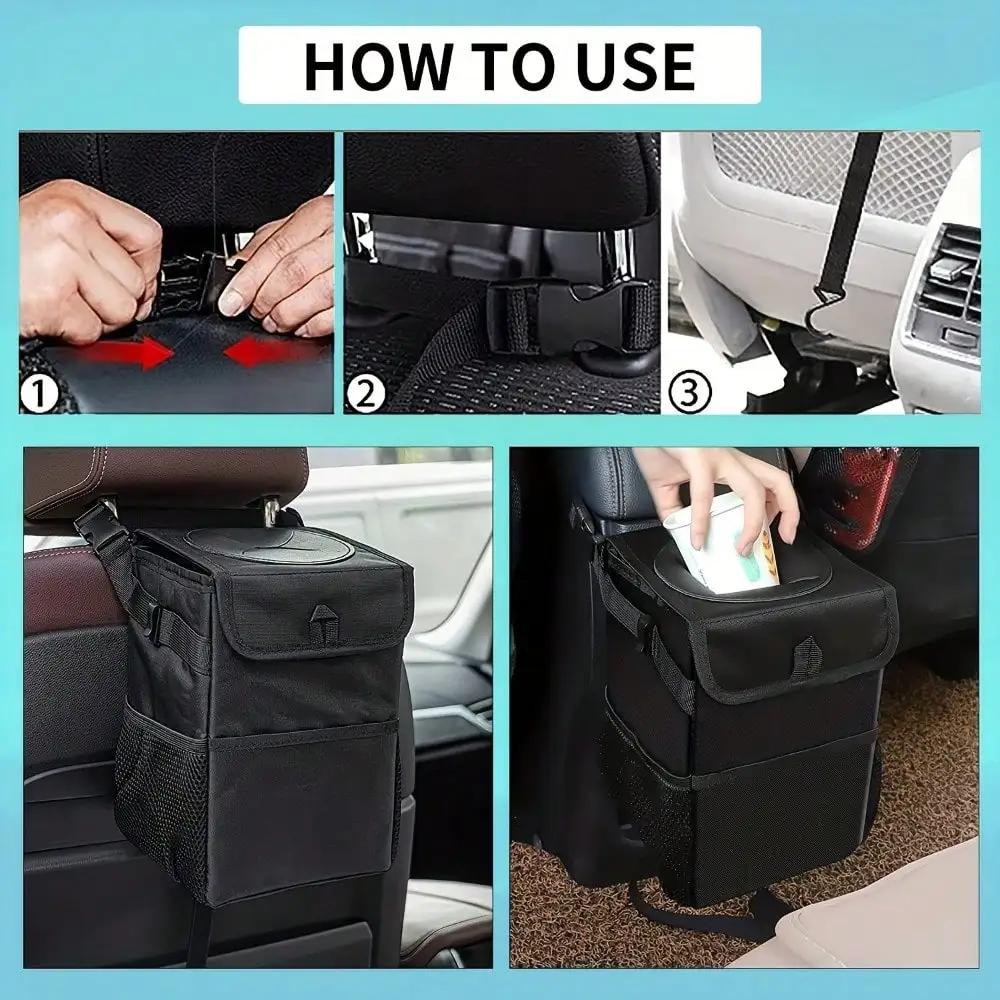 HOW TO USE

①

②

③