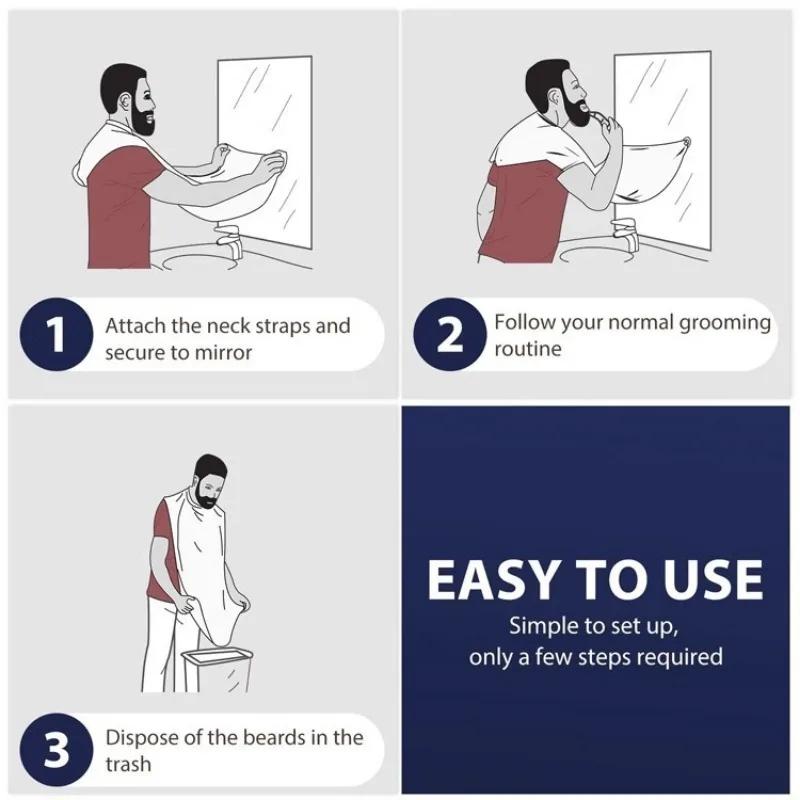 1 Attach the neck straps and secure to mirror

2 Follow your normal grooming routine

3 Dispose of the beards in the trash

EASY TO USE

Simple to set up, only a few steps required