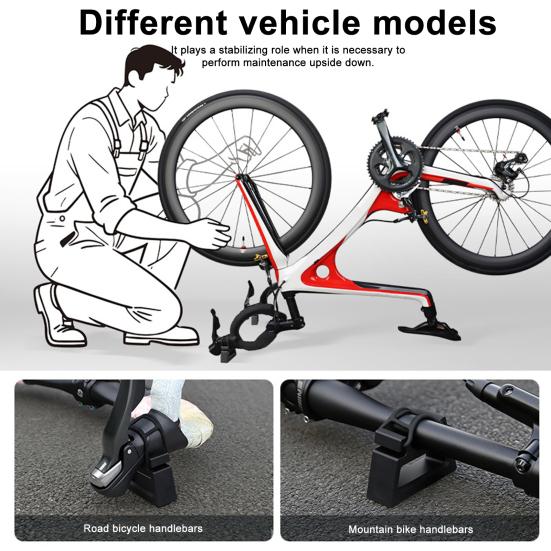 Different vehicle models

It plays a stabilizing role when it is necessary to perform maintenance upside down.

Road bicycle handlebars

Mountain bike handlebars