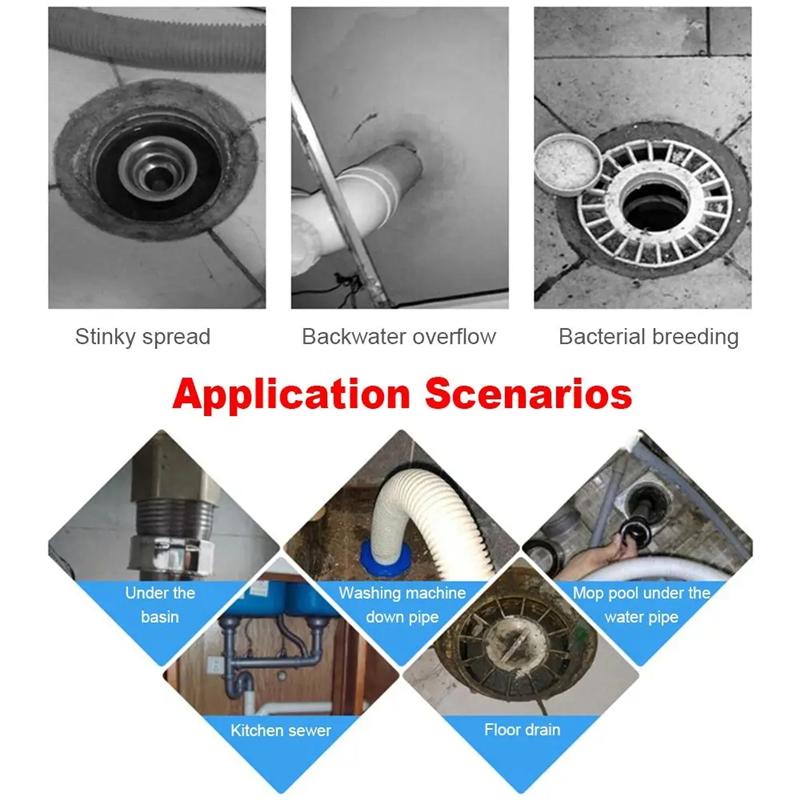 Stinky spread
Backwater overflow
Bacterial breeding

Application Scenarios

Under the basin
Washing machine down pipe
Mop pool under the water pipe
Kitchen sewer
Floor drain