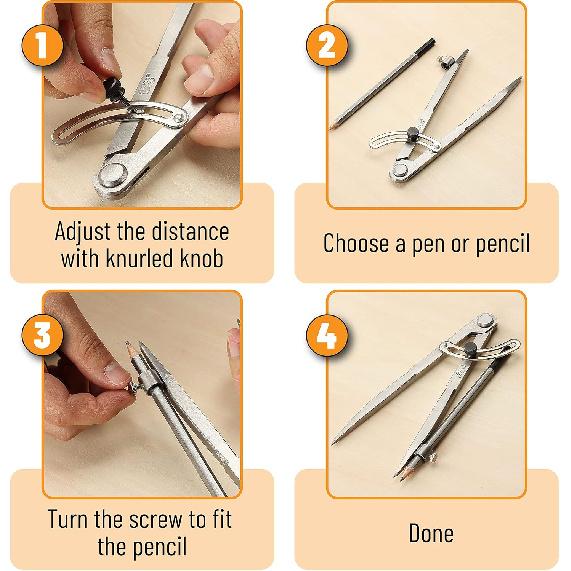 1

Adjust the distance with knurled knob

2

Choose a pen or pencil

3

Turn the screw to fit the pencil

4

Done