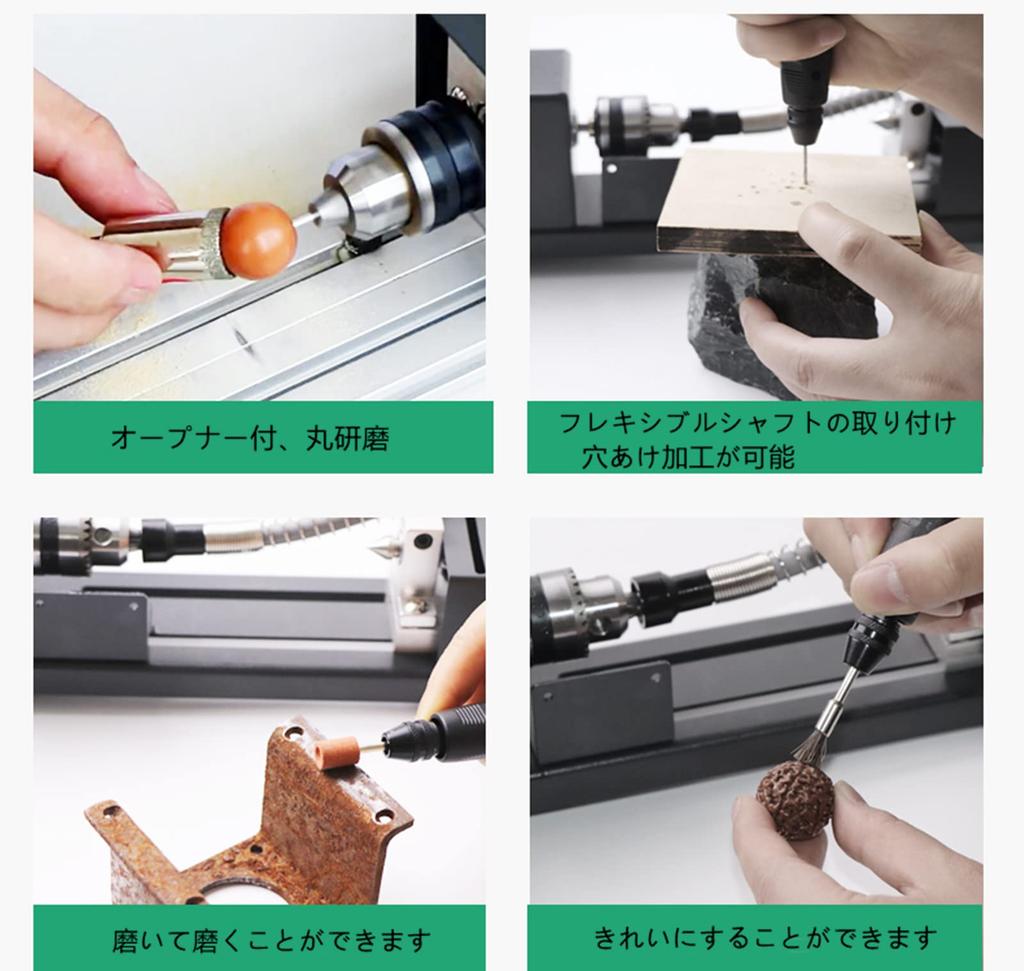 オープナー付、丸研磨

フレキシブルシャフトの取り付け
穴あけ加工が可能

磨いて磨くことができます

きれいにすることができます