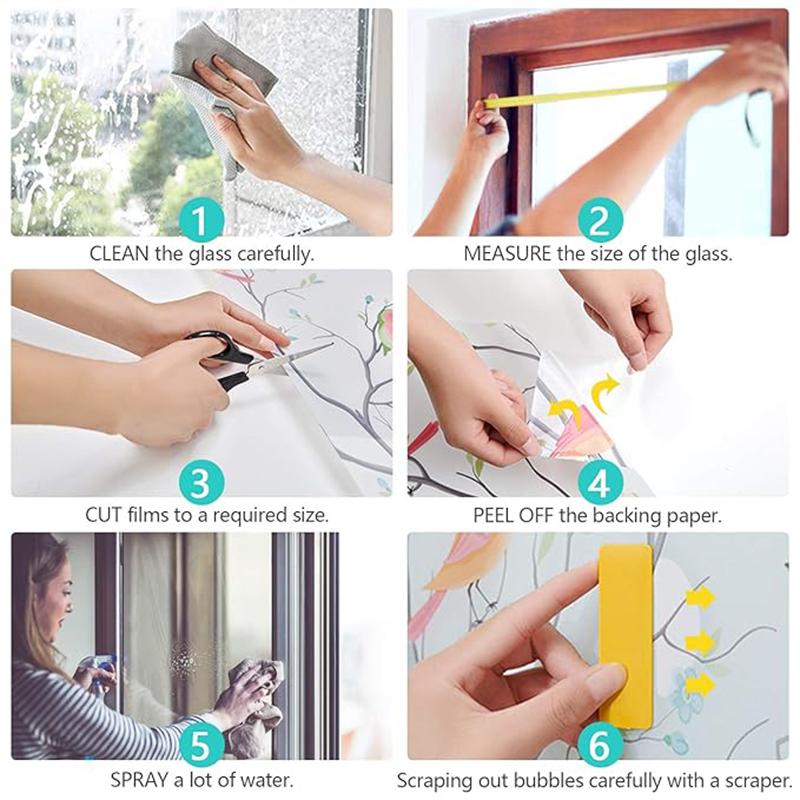 1
CLEAN the glass carefully.

2
MEASURE the size of the glass.

3
CUT films to a required size.

4
PEEL OFF the backing paper.

5
SPRAY a lot of water.

6
Scraping out bubbles carefully with a scraper.