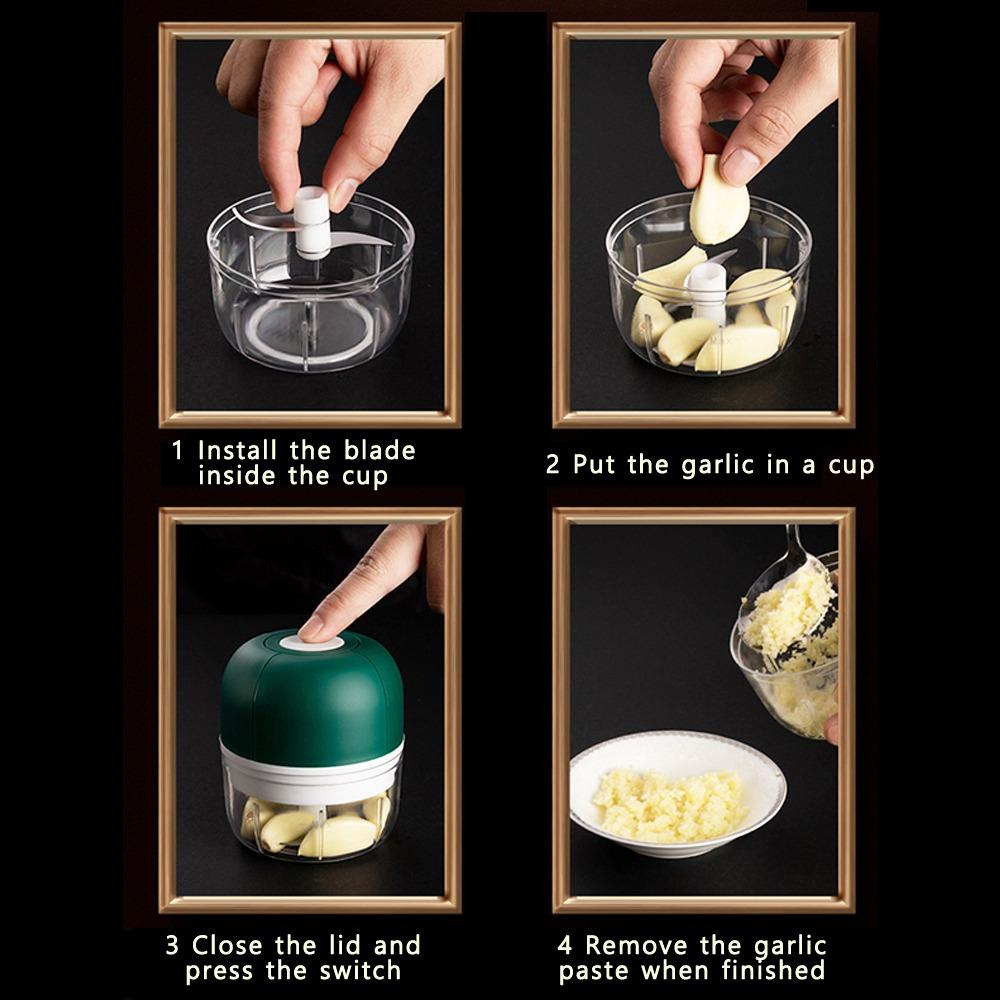 1 Install the blade inside the cup

2 Put the garlic in a cup

3 Close the lid and press the switch

4 Remove the garlic paste when finished