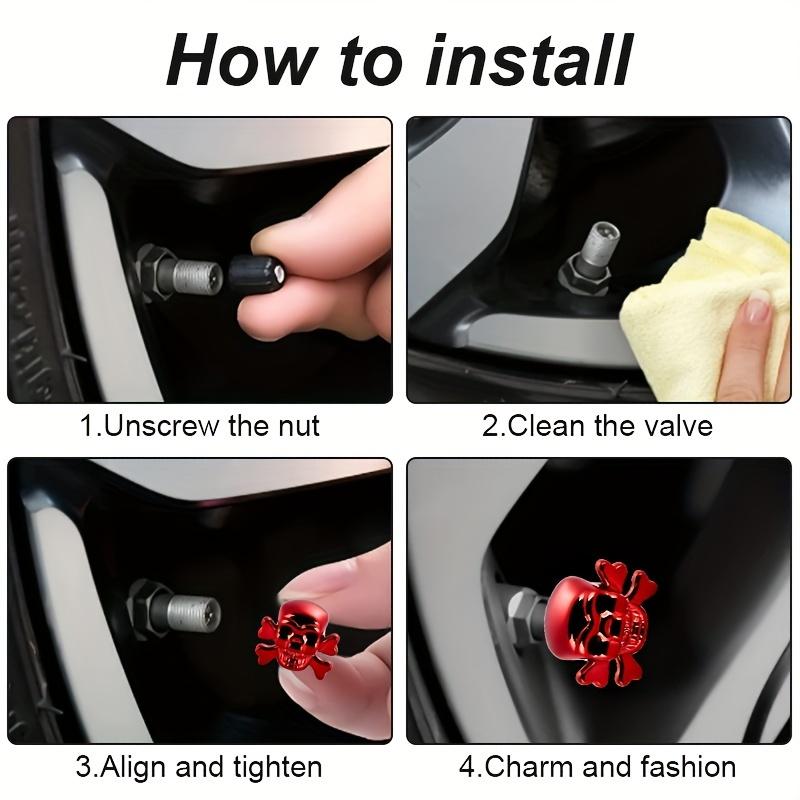 How to install

1.Unscrew the nut

2.Clean the valve

3.Align and tighten

4.Charm and fashion