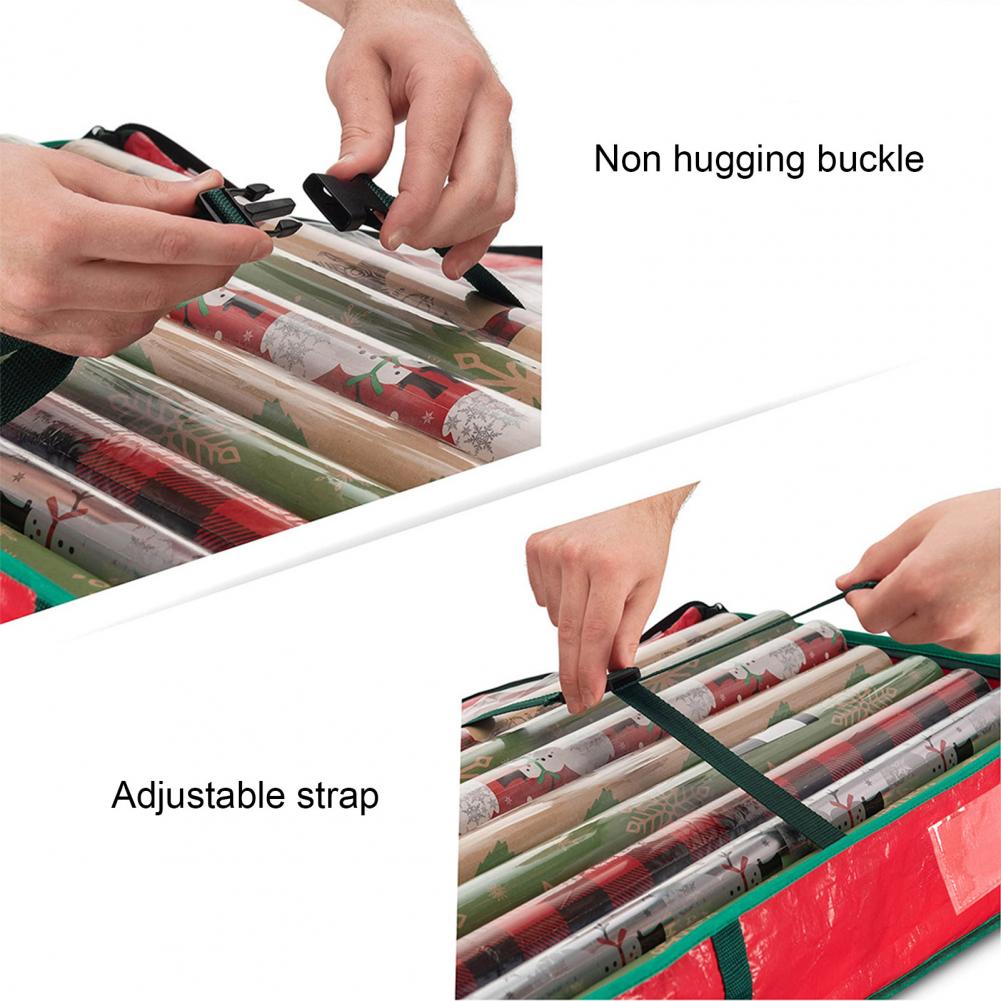 Non hugging buckle

Adjustable strap