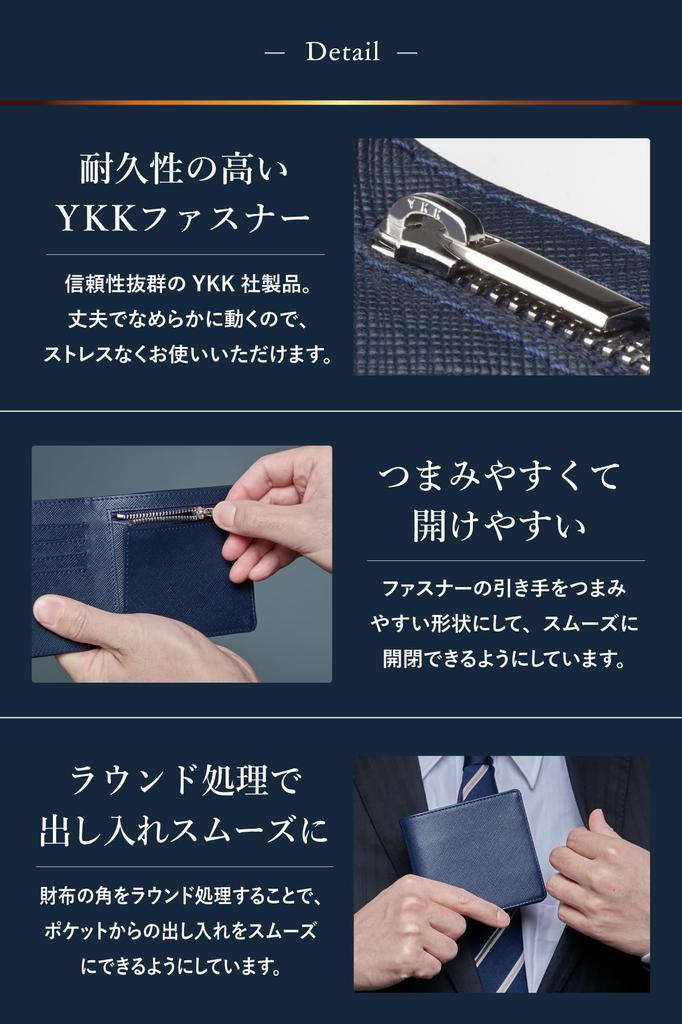 — Detail —

耐久性の高い YKKファスナー

信頼性抜群の YKK 社製品。丈夫でなめらかに動くので、ストレスなくお使いいただけます。

YKK

つまみやすくて 開けやすい

ファスナーの引き手をつまみやすい形状にして、スムーズに開閉できるようにしています。

ラウンド処理で 出し入れスムーズに

財布の角をラウンド処理することで、ポケットからの出し入れをスムーズにできるようにしています。