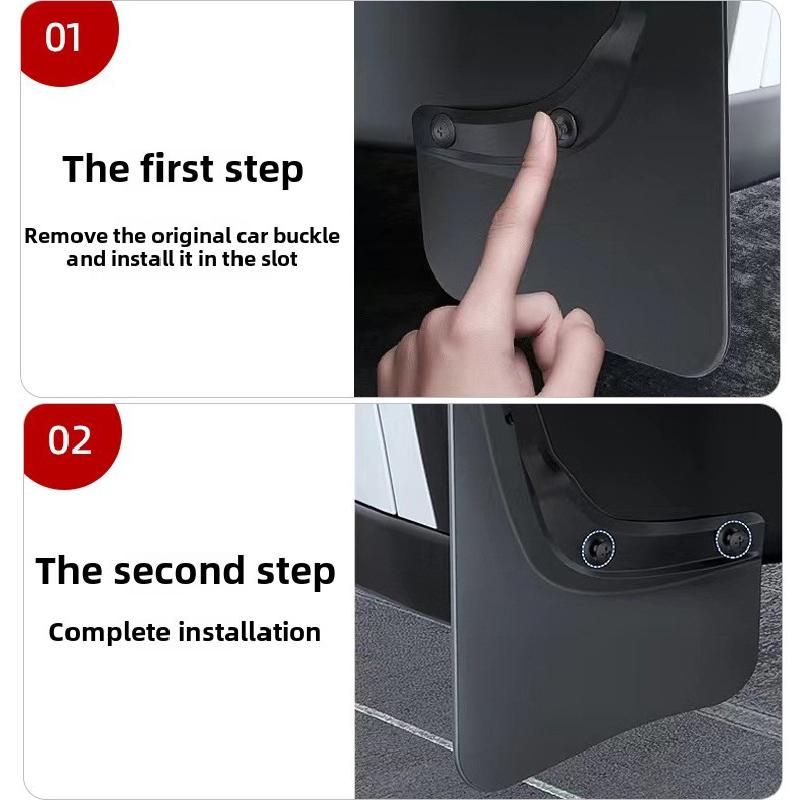 01

The first step

Remove the original car buckle and install it in the slot

02

The second step

Complete installation