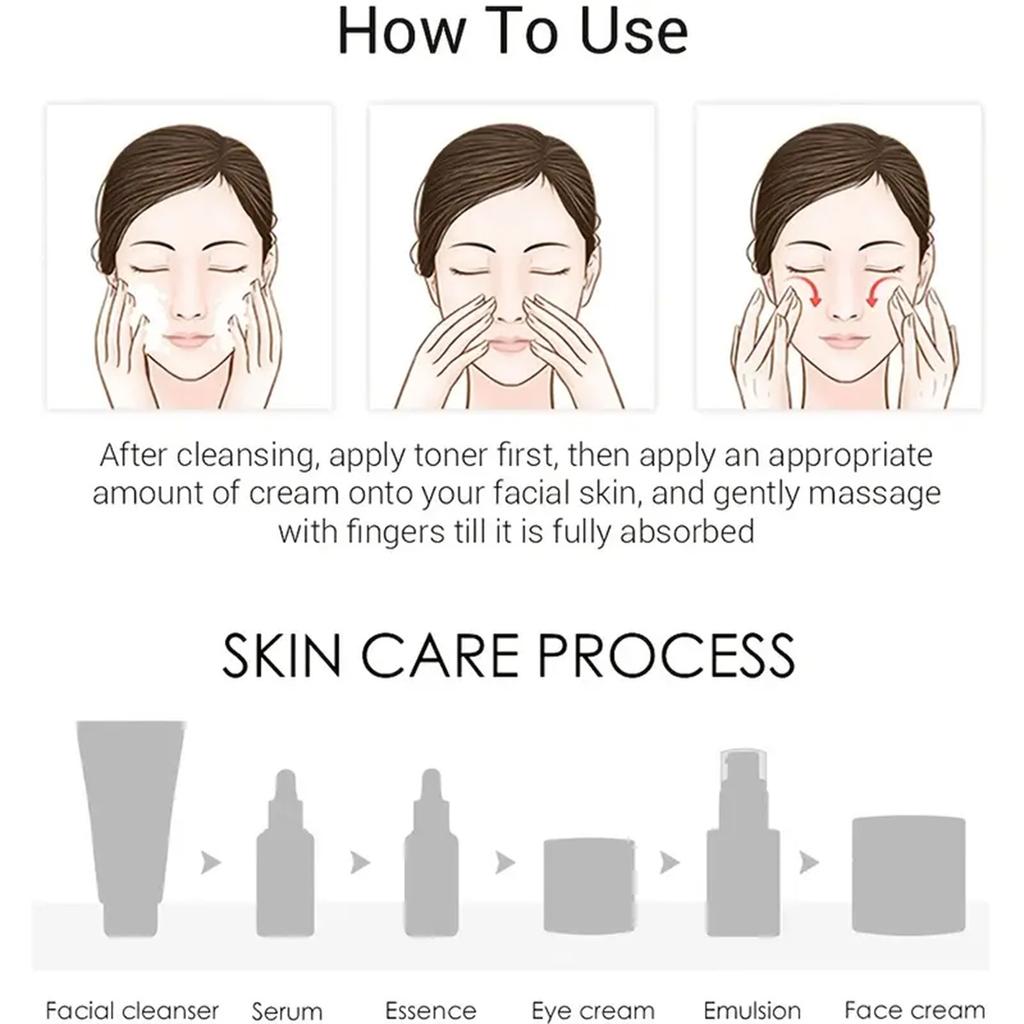 How To Use

After cleansing, apply toner first, then apply an appropriate amount of cream onto your facial skin, and gently massage with fingers till it is fully absorbed

SKIN CARE PROCESS

Facial cleanser Serum Essence Eye cream Emulsion Face cream