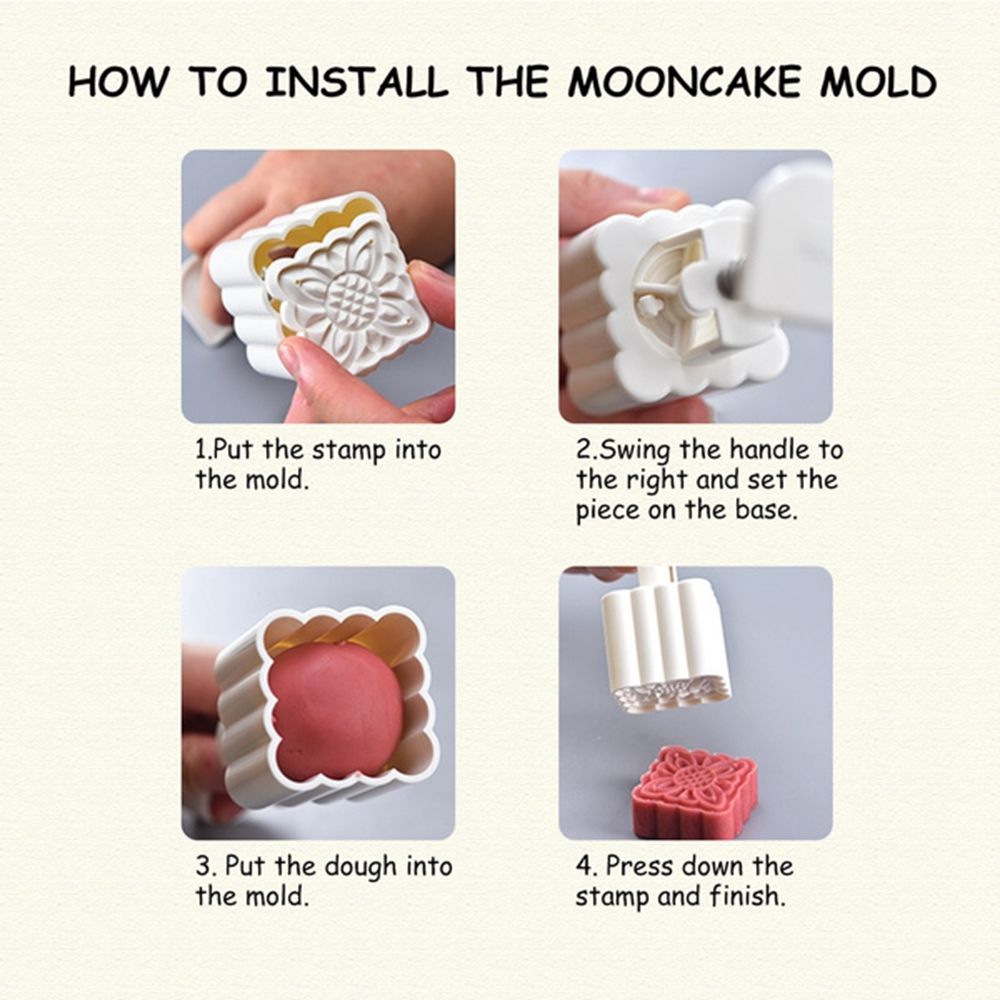 HOW TO INSTALL THE MOONCAKE MOLD

1.Put the stamp into the mold.

2.Swing the handle to the right and set the piece on the base.

3. Put the dough into the mold.

4. Press down the stamp and finish.