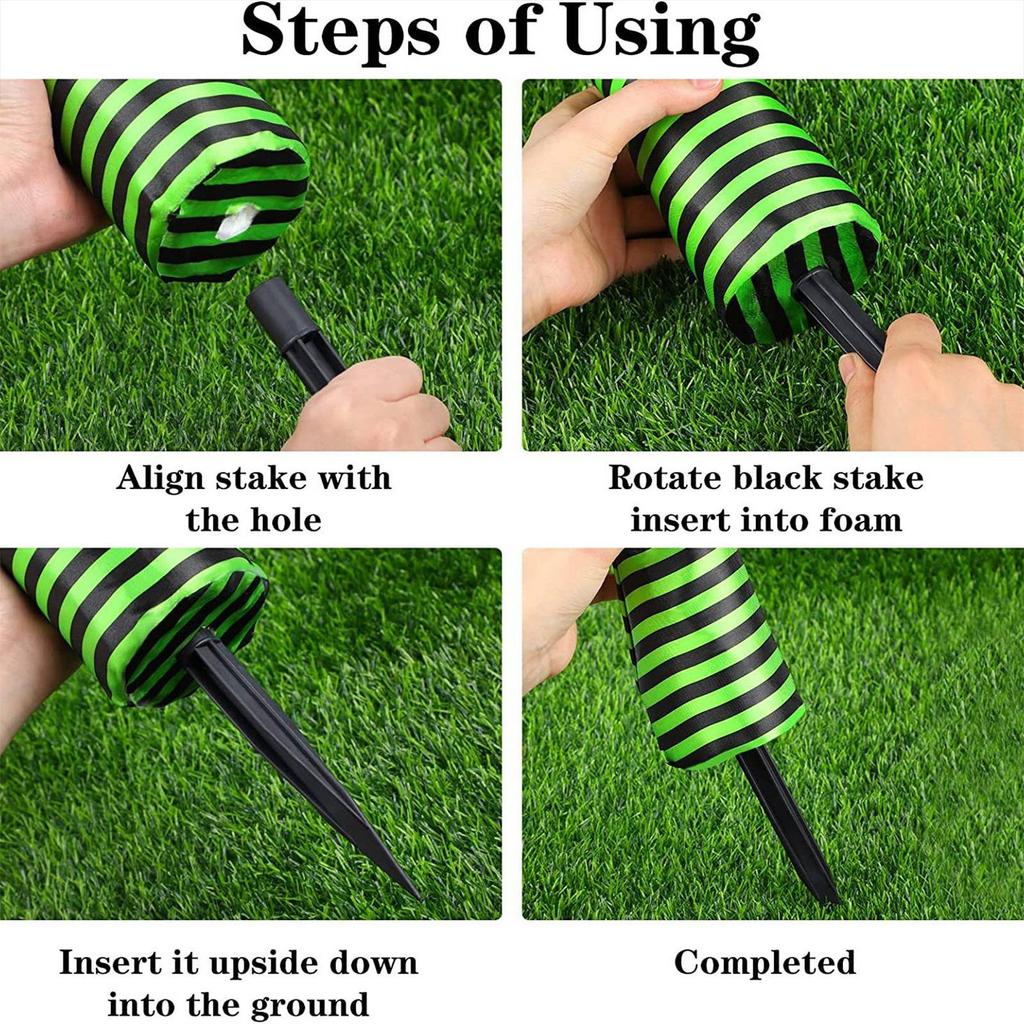 Steps of Using

Align stake with the hole

Rotate black stake insert into foam

Insert it upside down into the ground

Completed