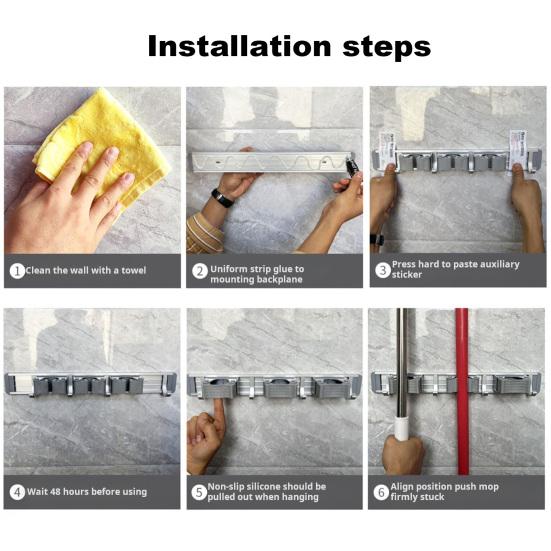 Installation steps

1 Clean the wall with a towel

2 Uniform strip glue to mounting backplane

3 Press hard to paste auxiliary sticker

4 Wait 48 hours before using

5 Non-slip silicone should be pulled out when hanging

6 Align position push mop firmly stuck