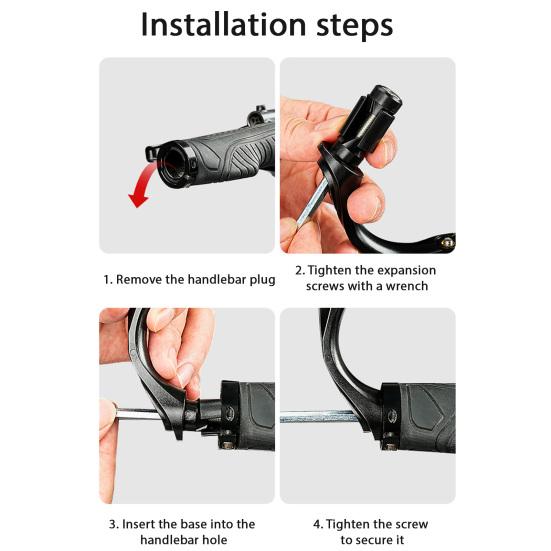 Installation steps

1. Remove the handlebar plug

2. Tighten the expansion screws with a wrench

3. Insert the base into the handlebar hole

4. Tighten the screw to secure it