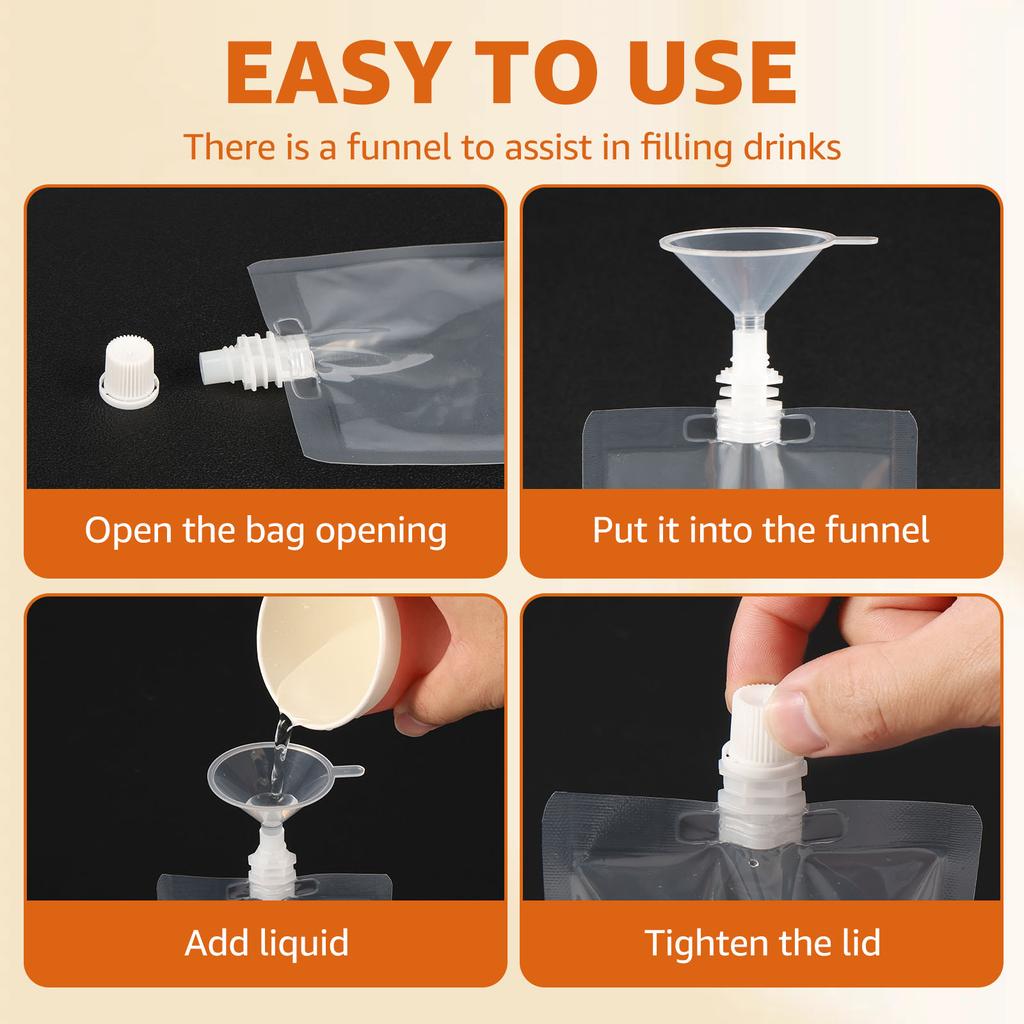 EASY TO USE

There is a funnel to assist in filling drinks

Open the bag opening

Put it into the funnel

Add liquid

Tighten the lid