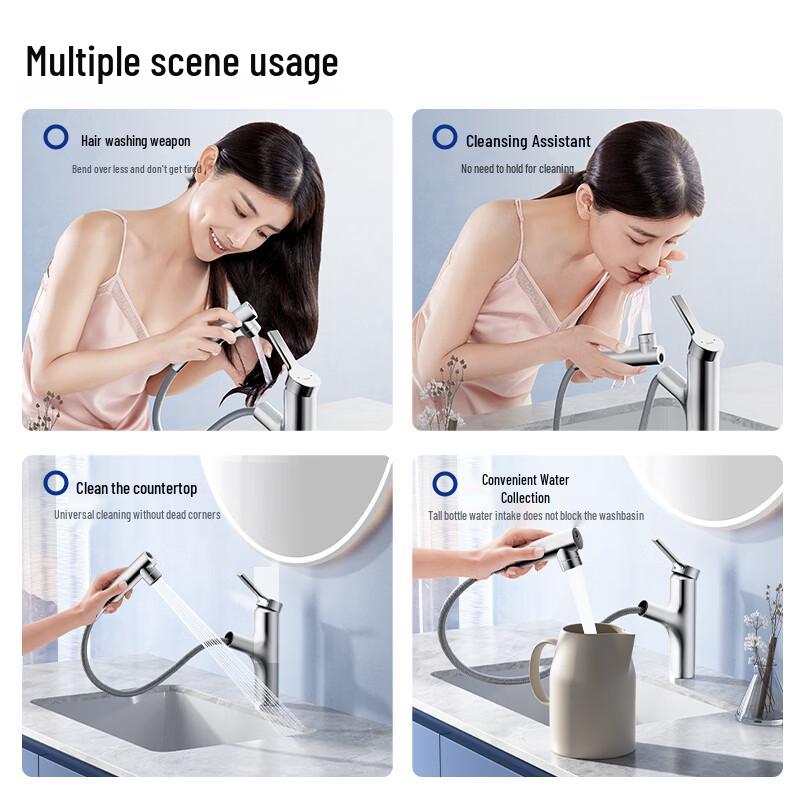 Multiple scene usage

Hair washing weapon

Bend over less and don't get tired

Cleansing Assistant

No need to hold for cleaning

Clean the countertop

Universal cleaning without dead corners

Convenient Water Collection

Tall bottle water intake does not block the washbasin