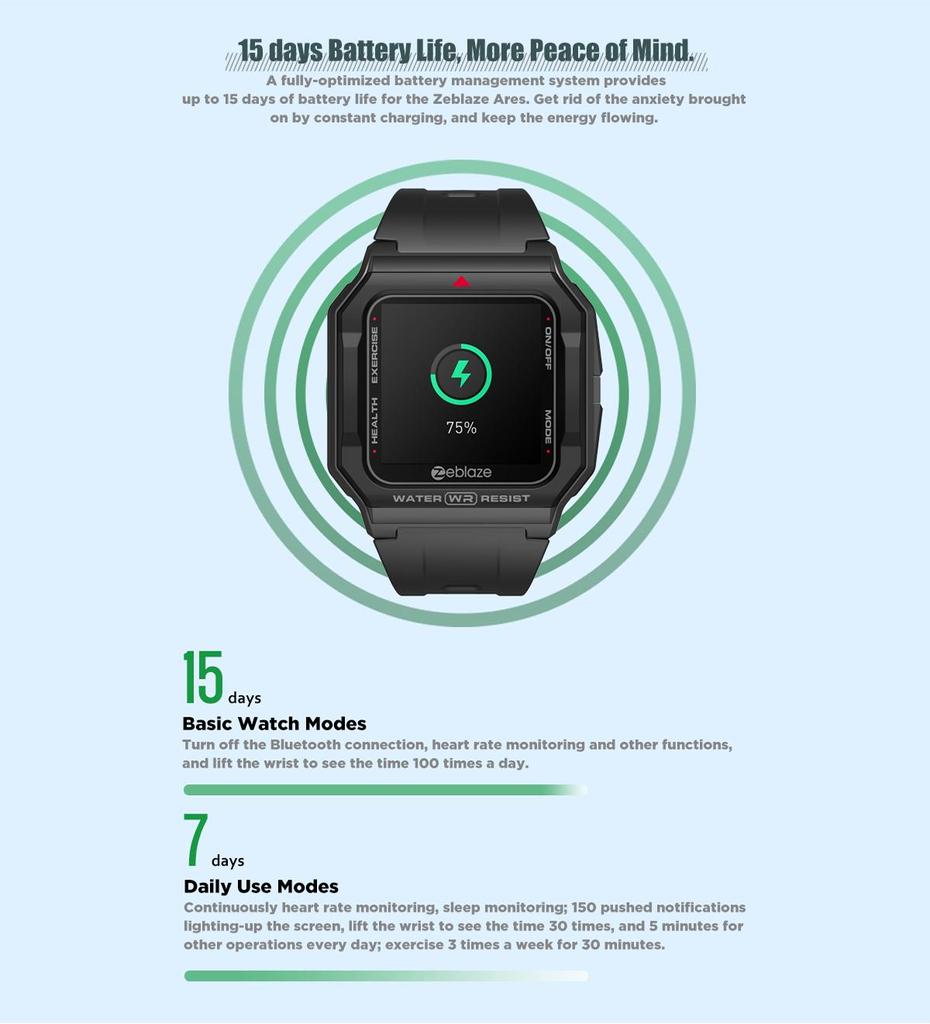 15 days Battery Life, More Peace of Mind.

A fully-optimized battery management system provides up to 15 days of battery life for the Zeblaze Ares. Get rid of the anxiety brought on by constant charging, and keep the energy flowing.

EXERCISE
HEALTH
ON/OFF
MODE
75%
Zeblaze
WATER WR RESIST

15 days
Basic Watch Modes
Turn off the Bluetooth connection, heart rate monitoring and other functions, and lift the wrist to see the time 100 times a day.

7 days
Daily Use Modes
Continuously heart rate monitoring, sleep monitoring; 150 pushed notifications lighting-up the screen, lift the wrist to see the time 30 times, and 5 minutes for other operations every day; exercise 3 times a week for 30 minutes.