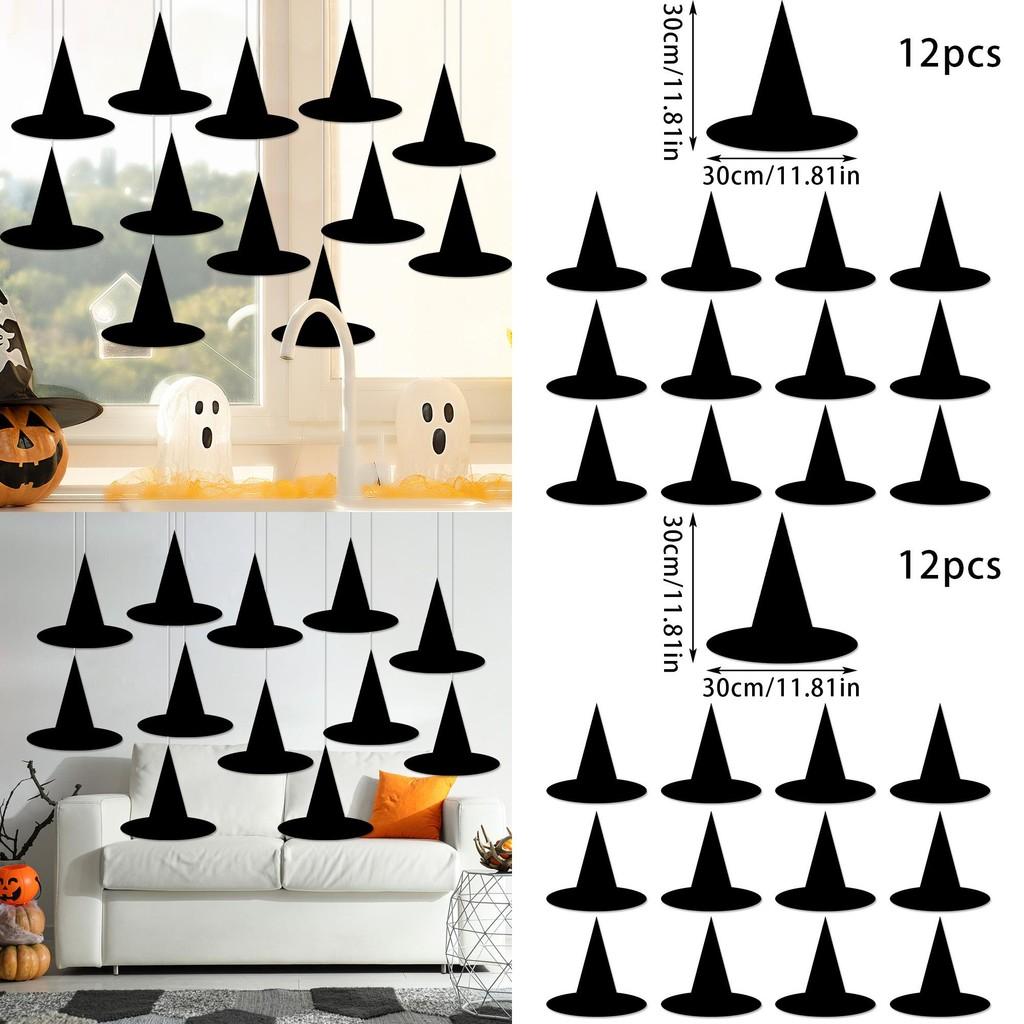 30cm/11.81in
12pcs
30cm/11.81in

30cm/11.81in
12pcs
30cm/11.81in