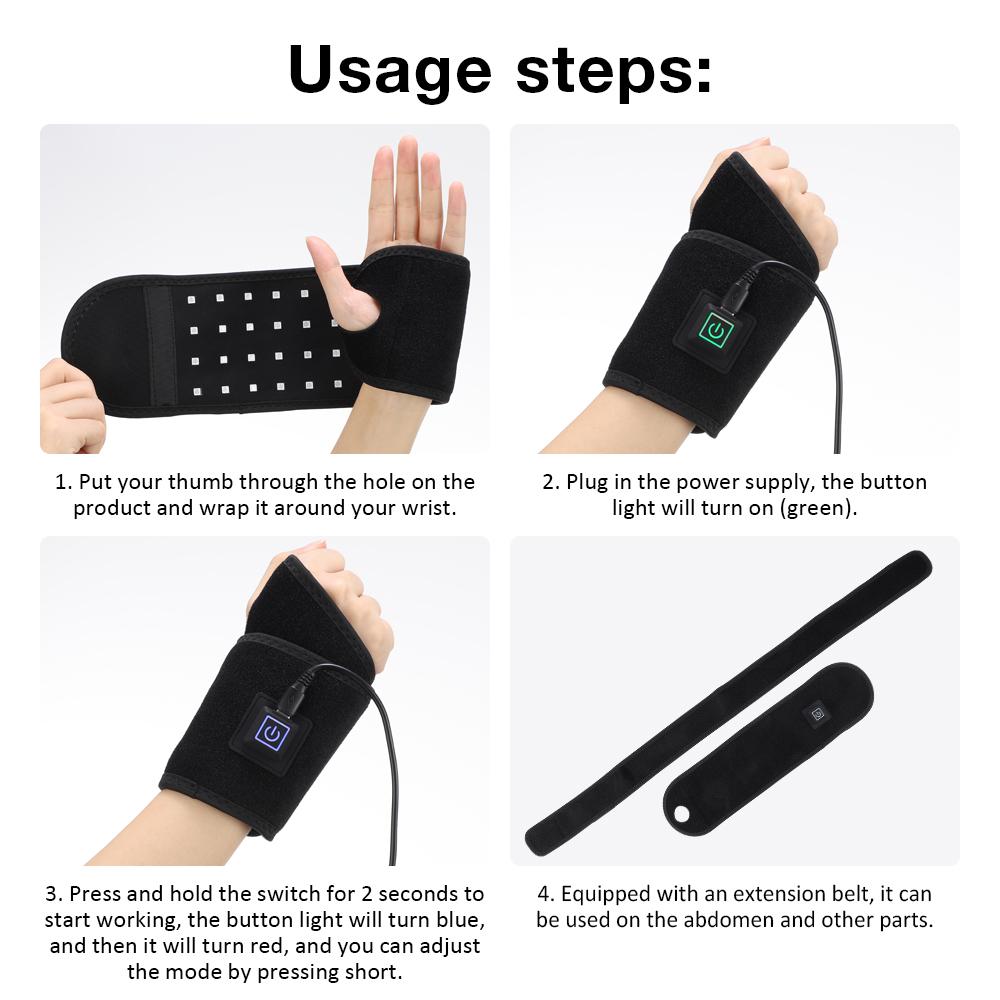 Usage steps:

1. Put your thumb through the hole on the product and wrap it around your wrist.

2. Plug in the power supply, the button light will turn on (green).

3. Press and hold the switch for 2 seconds to start working, the button light will turn blue, and then it will turn red, and you can adjust the mode by pressing short.

4. Equipped with an extension belt, it can be used on the abdomen and other parts.