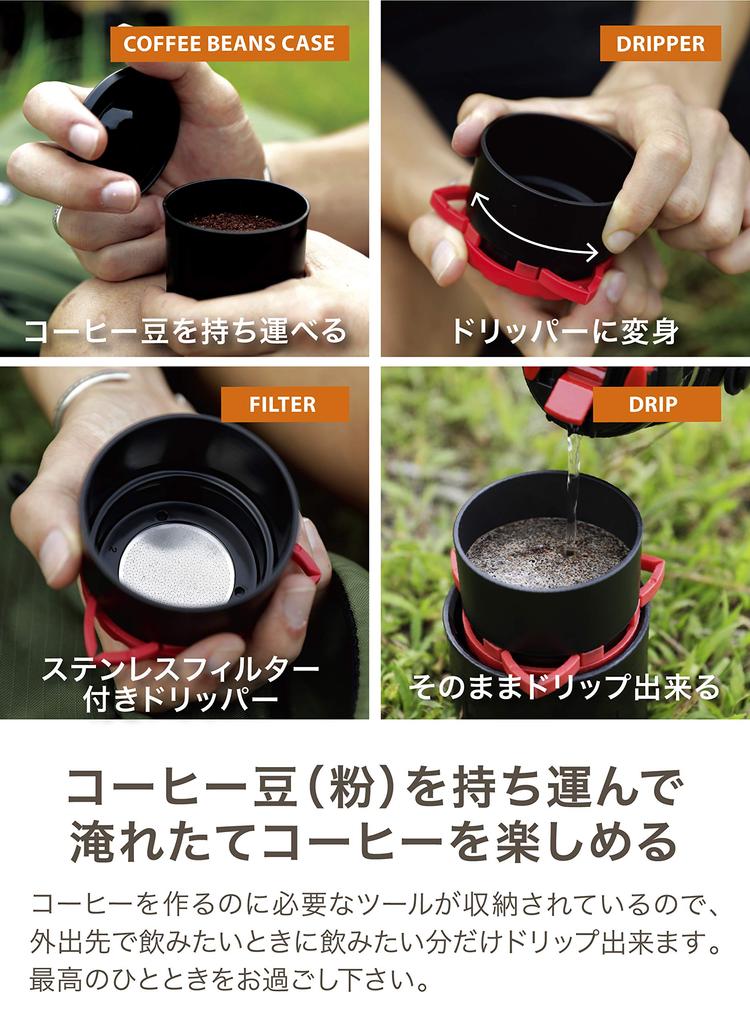 COFFEE BEANS CASE

コーヒー豆を持ち運べる

DRIPPER

ドリッパーに変身

FILTER

ステンレスフィルター付きドリッパー

DRIP

そのままドリップ出来る

コーヒー豆（粉）を持ち運んで淹れたてコーヒーを楽しめる

コーヒーを作るのに必要なツールが収納されているので、外出先で飲みたいときに飲みたい分だけドリップ出来ます。最高のひとときをお過ごし下さい。