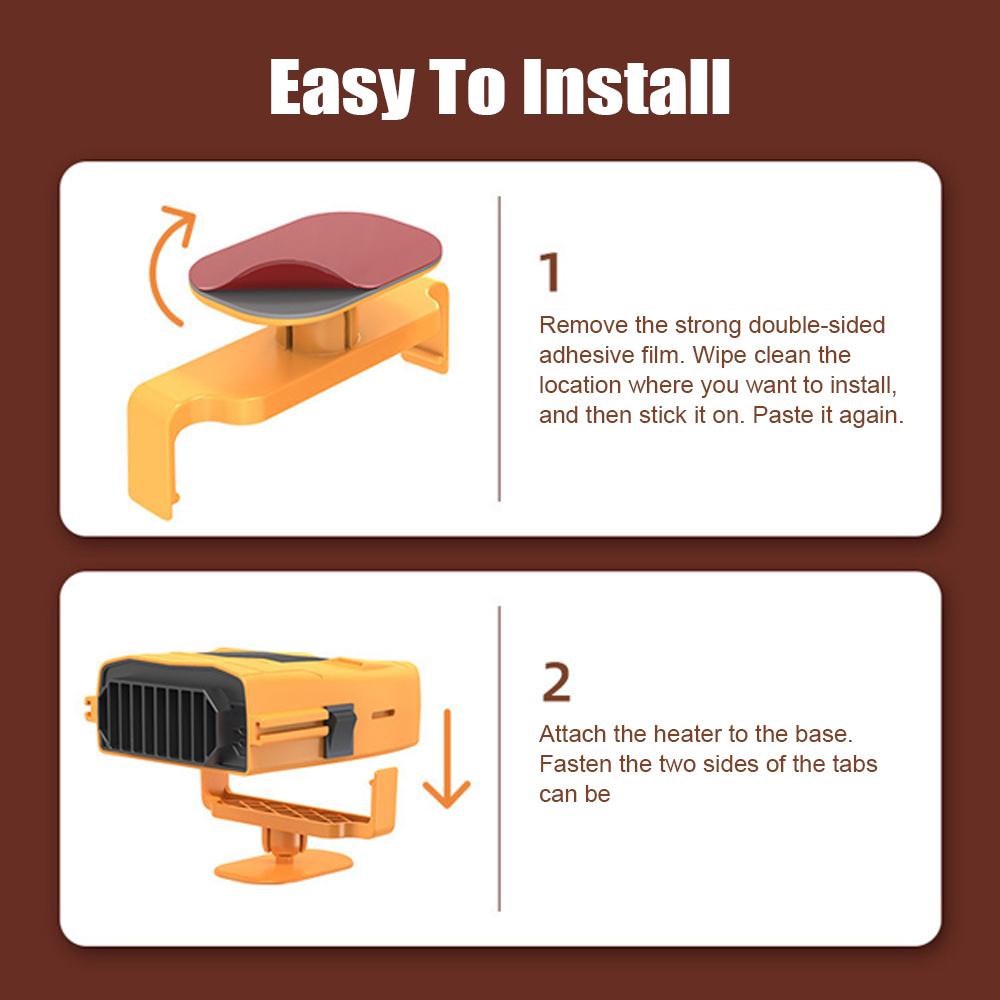 Easy To Install

1

Remove the strong double-sided adhesive film. Wipe clean the location where you want to install, and then stick it on. Paste it again.

2

Attach the heater to the base. Fasten the two sides of the tabs can be