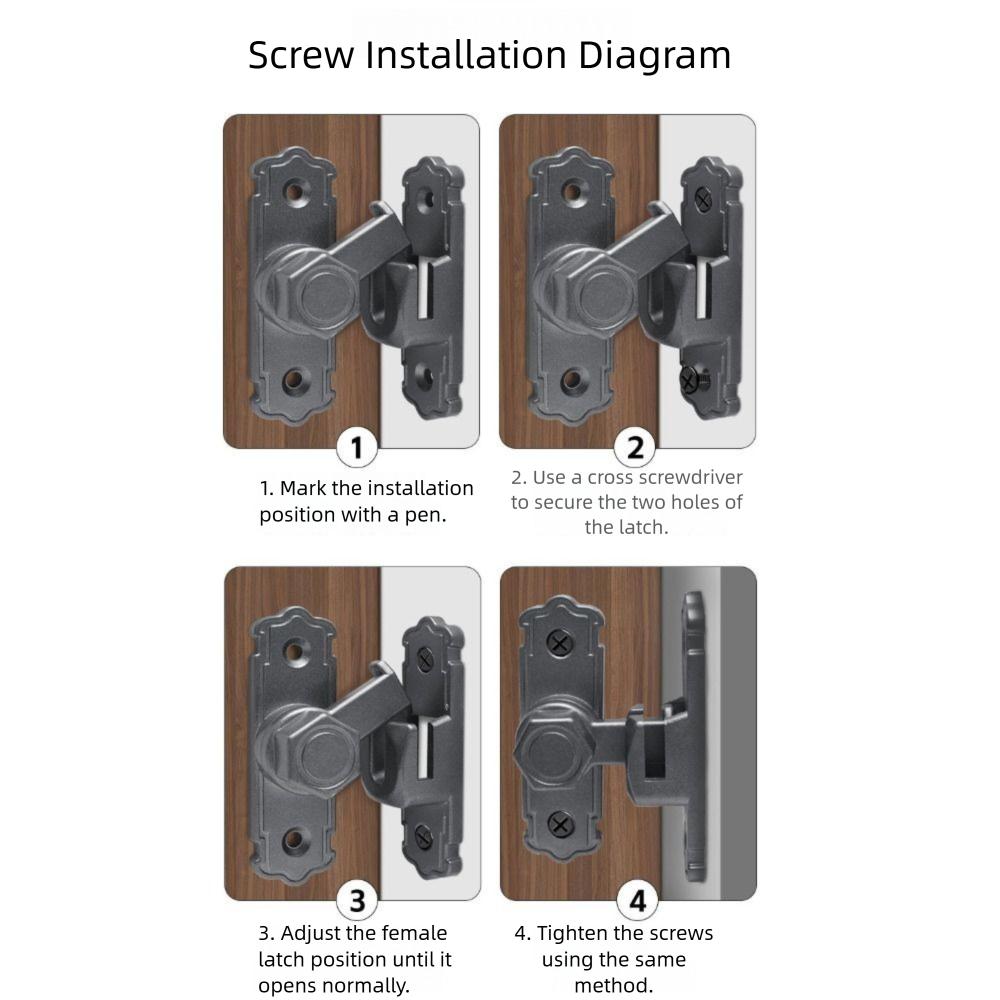 Screw Installation Diagram

1

1. Mark the installation position with a pen.

2

2. Use a cross screwdriver to secure the two holes of the latch.

3

3. Adjust the female latch position until it opens normally.

4

4. Tighten the screws using the same method.