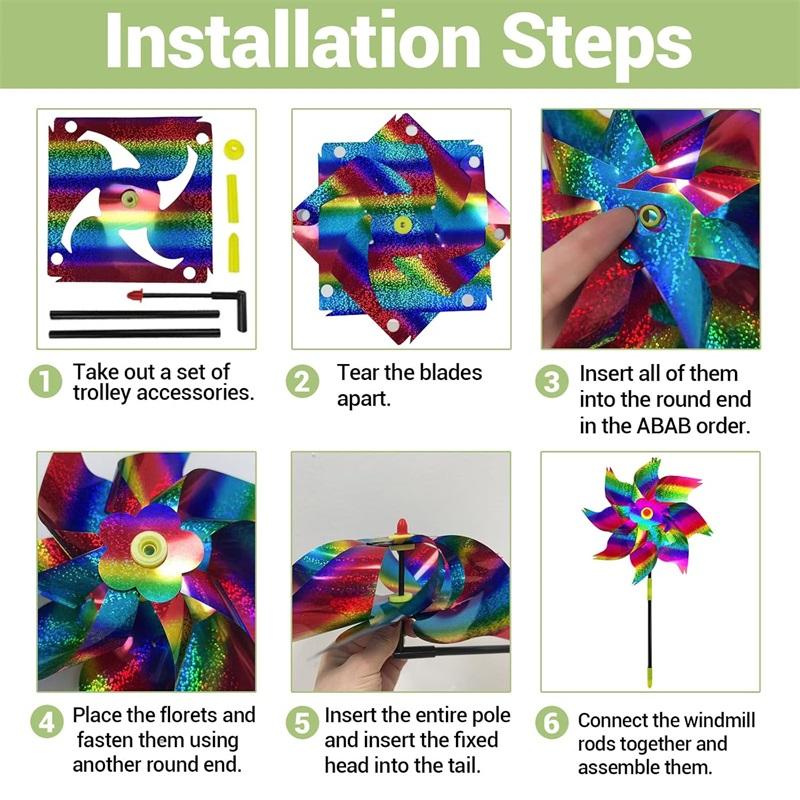 Installation Steps

1 Take out a set of trolley accessories.

2 Tear the blades apart.

3 Insert all of them into the round end in the ABAB order.

4 Place the florets and fasten them using another round end.

5 Insert the entire pole and insert the fixed head into the tail.

6 Connect the windmill rods together and assemble them.