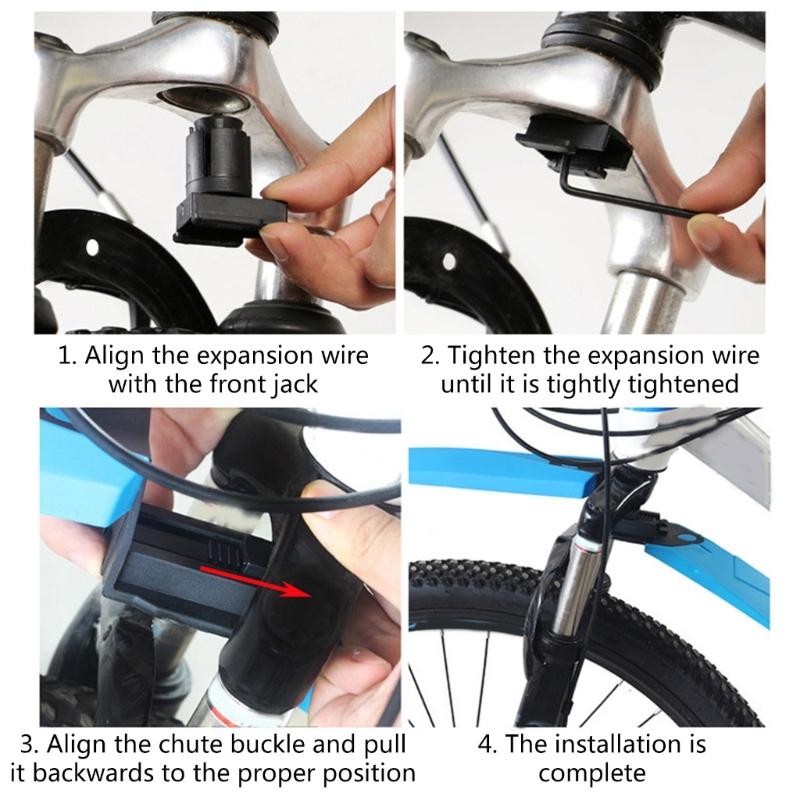 1. Align the expansion wire with the front jack

2. Tighten the expansion wire until it is tightly tightened

3. Align the chute buckle and pull it backwards to the proper position

4. The installation is complete