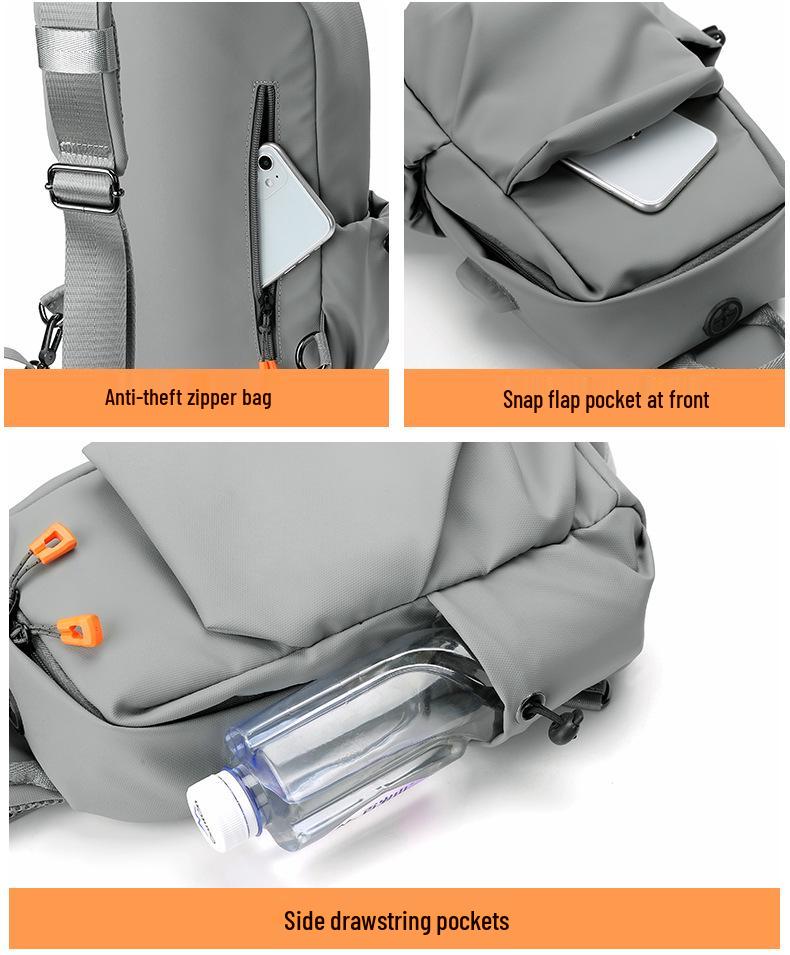 Anti-theft zipper bag

Snap flap pocket at front

Side drawstring pockets