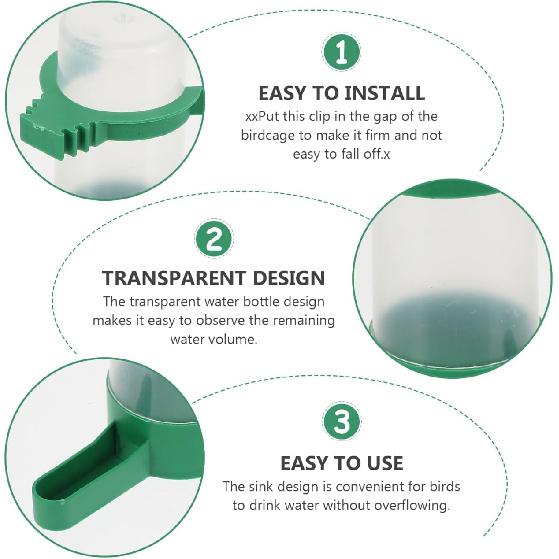 1

EASY TO INSTALL

xxPut this clip in the gap of the birdcage to make it firm and not easy to fall off.x

2

TRANSPARENT DESIGN

The transparent water bottle design makes it easy to observe the remaining water volume.

3

EASY TO USE

The sink design is convenient for birds to drink water without overflowing.