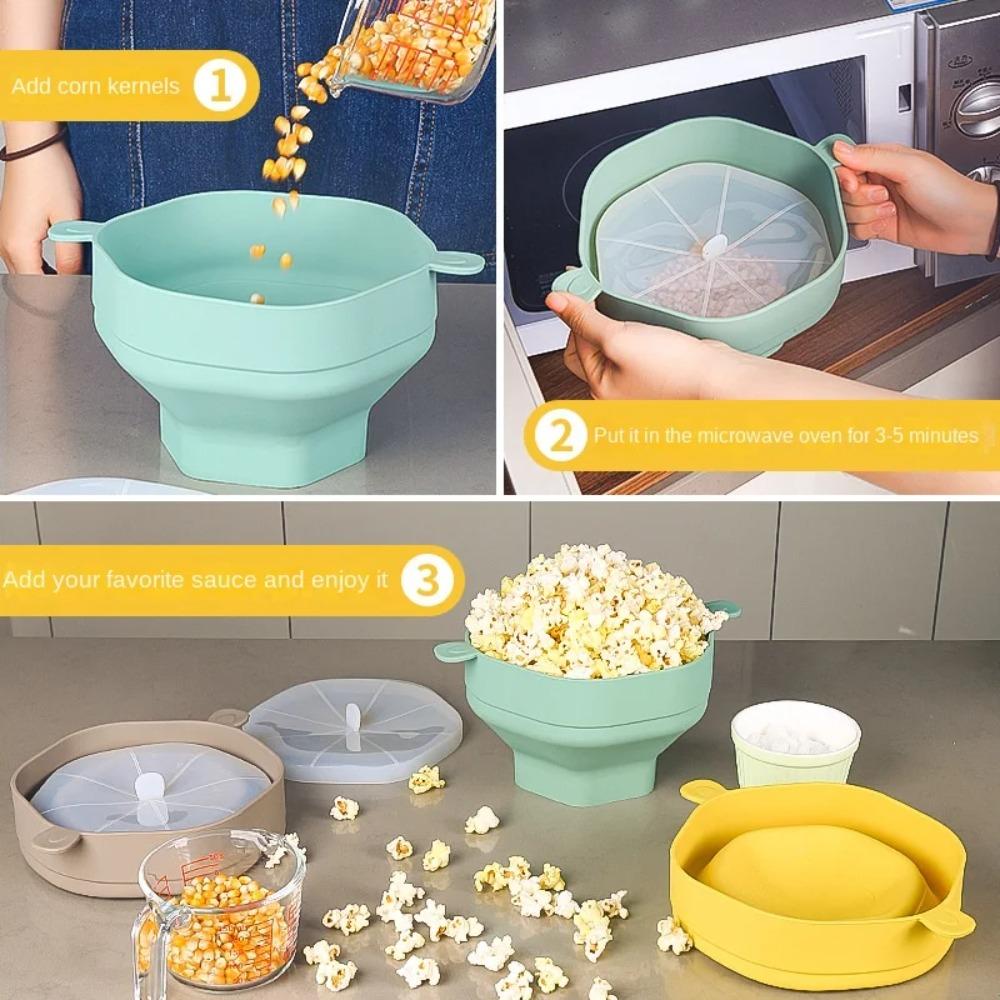 Add corn kernels 1

2 Put it in the microwave oven for 3-5 minutes

Add your favorite sauce and enjoy it 3