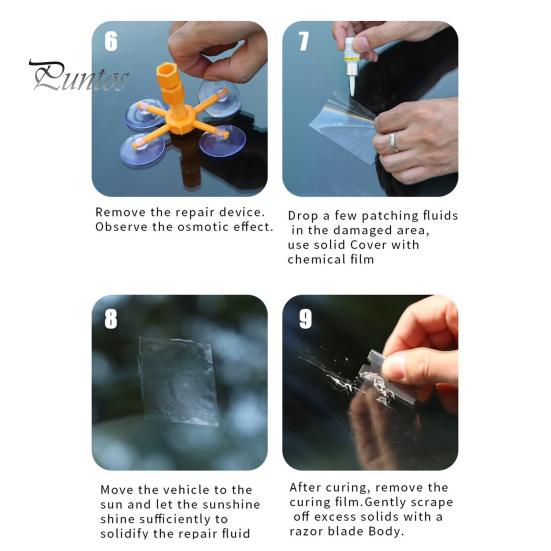 Puntos

6

Remove the repair device. Observe the osmotic effect.

7

Drop a few patching fluids in the damaged area, use solid Cover with chemical film

8

Move the vehicle to the sun and let the sunshine shine sufficiently to solidify the repair fluid

9

After curing, remove the curing film.Gently scrape off excess solids with a razor blade Body.