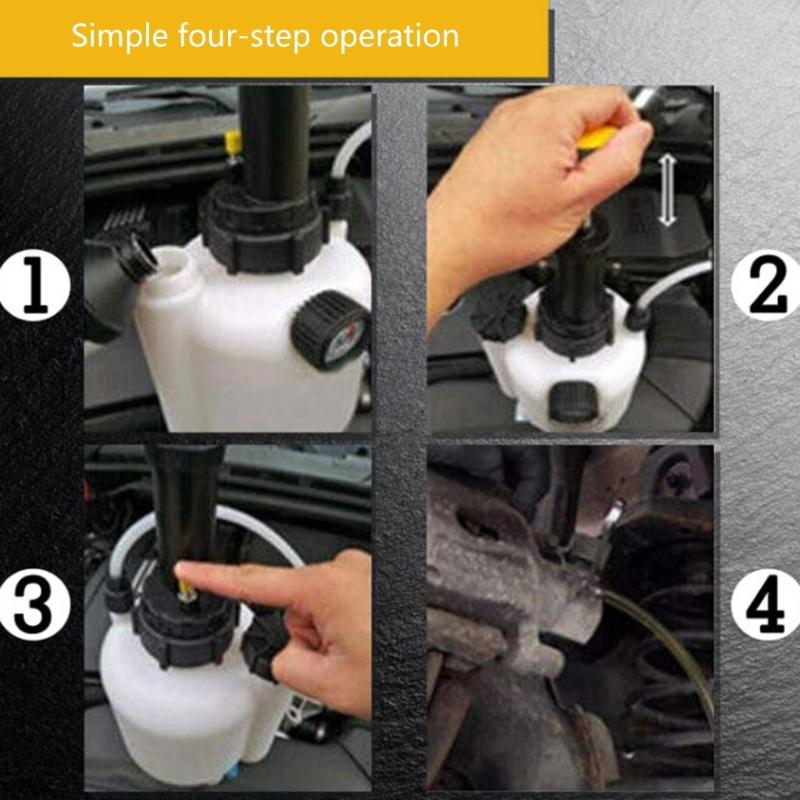 Simple four-step operation

1

2

3

4