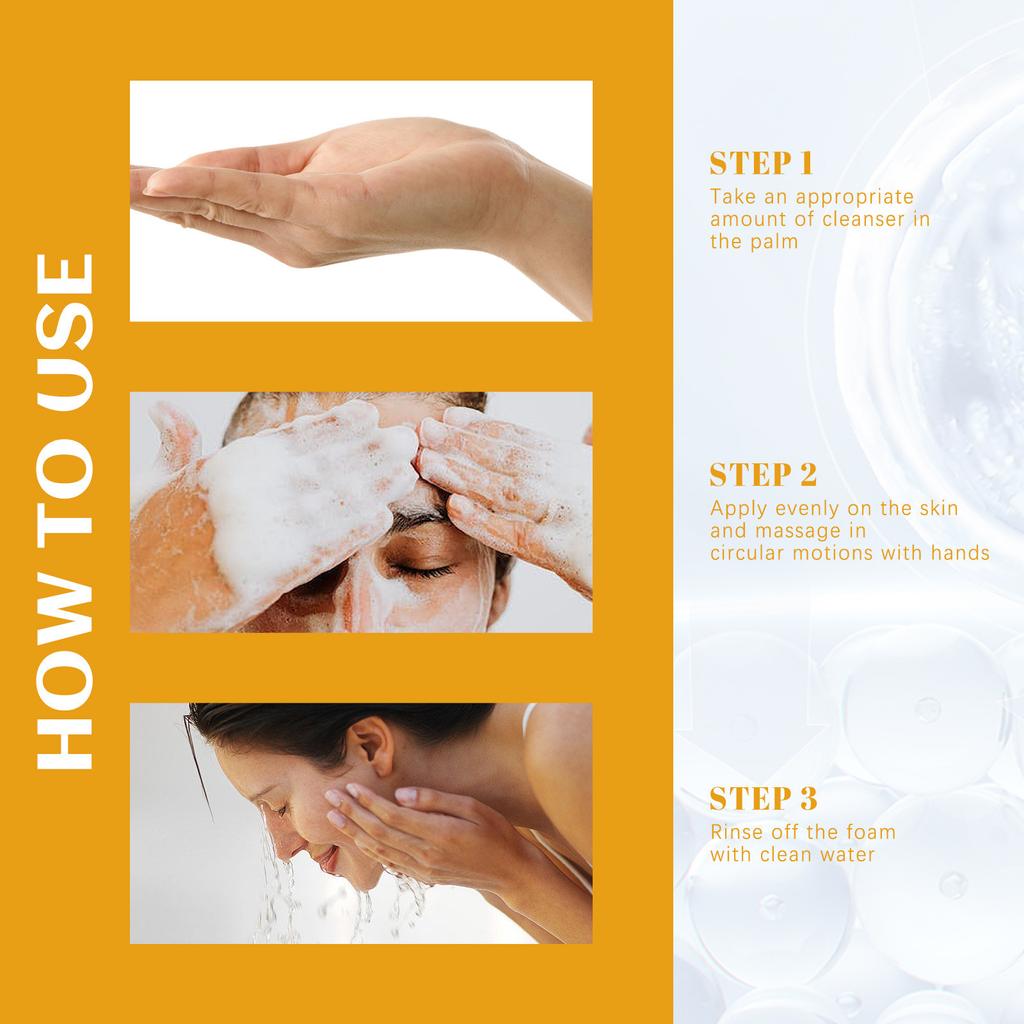 HOW TO USE

STEP 1
Take an appropriate amount of cleanser in the palm

STEP 2
Apply evenly on the skin and massage in circular motions with hands

STEP 3
Rinse off the foam with clean water