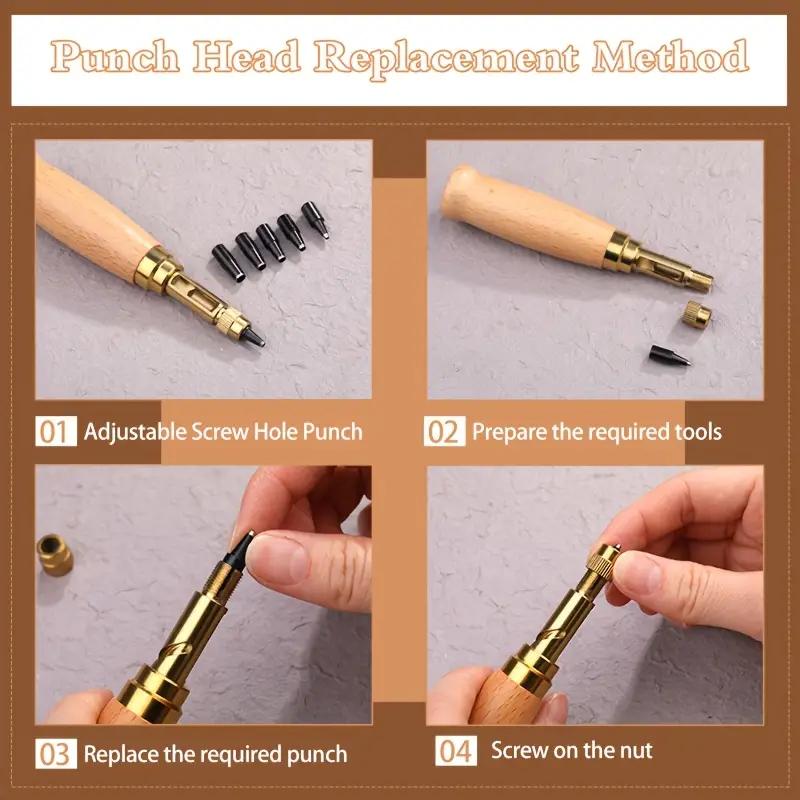 Punch Head Replacement Method

01 Adjustable Screw Hole Punch

02 Prepare the required tools

03 Replace the required punch

04 Screw on the nut