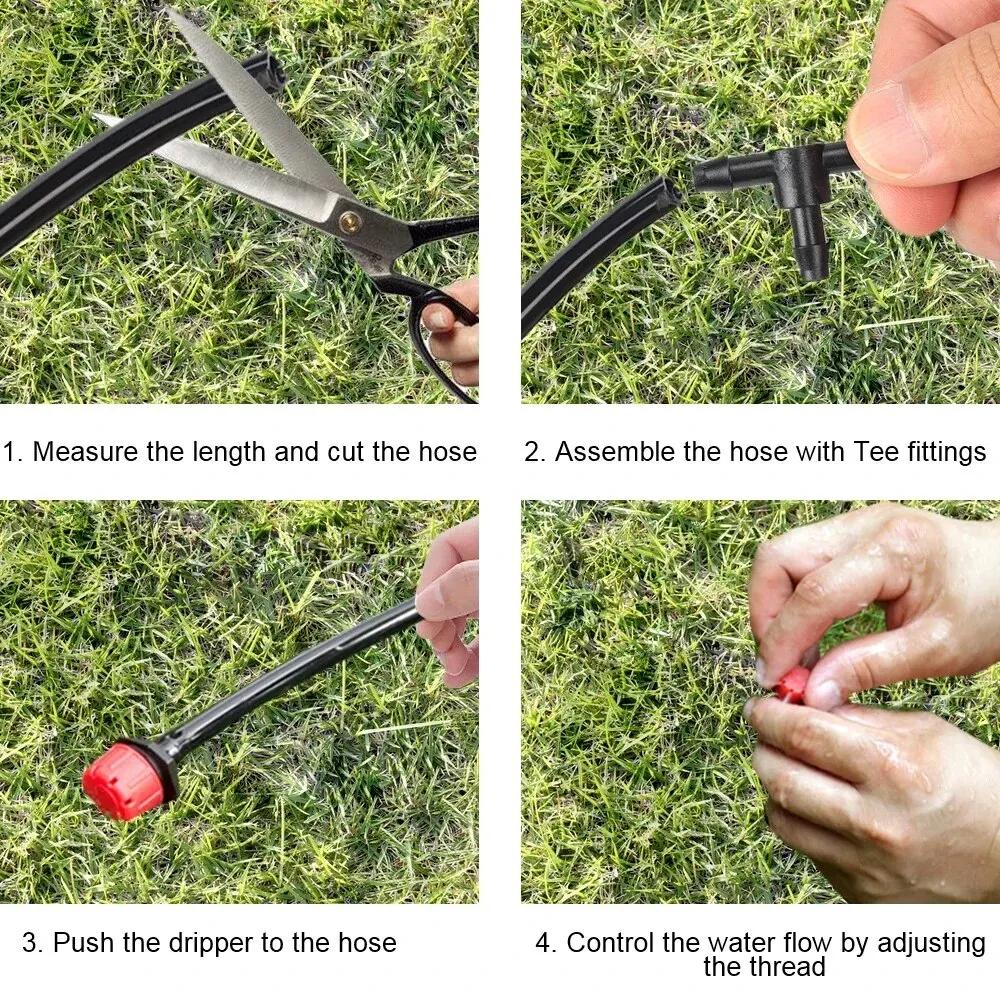 1. Measure the length and cut the hose

2. Assemble the hose with Tee fittings

3. Push the dripper to the hose

4. Control the water flow by adjusting the thread