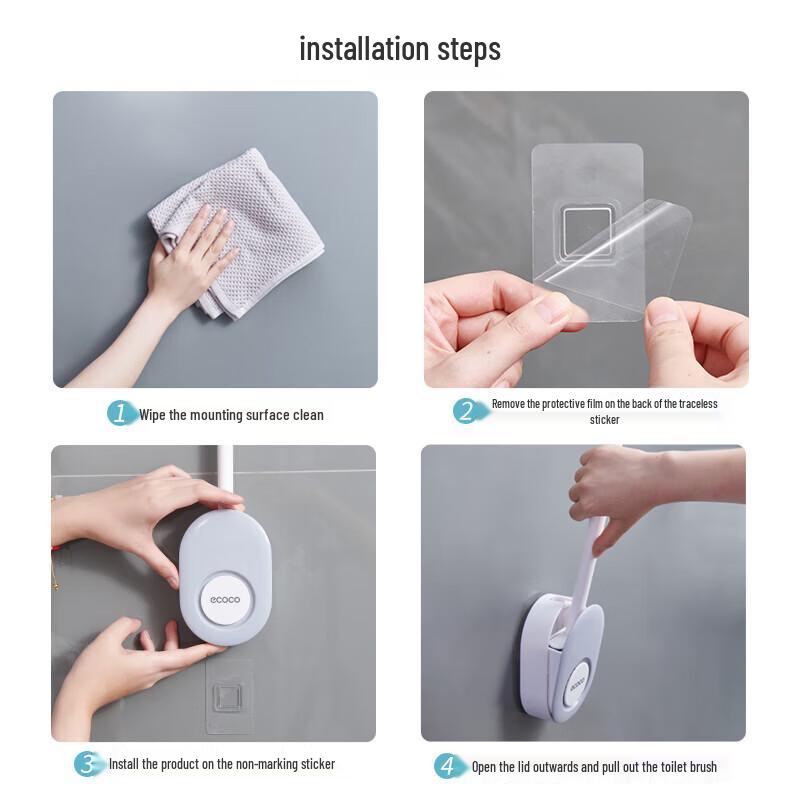 installation steps

1 Wipe the mounting surface clean

2 Remove the protective film on the back of the traceless sticker

ecoco

3 Install the product on the non-marking sticker

ecoco

4 Open the lid outwards and pull out the toilet brush