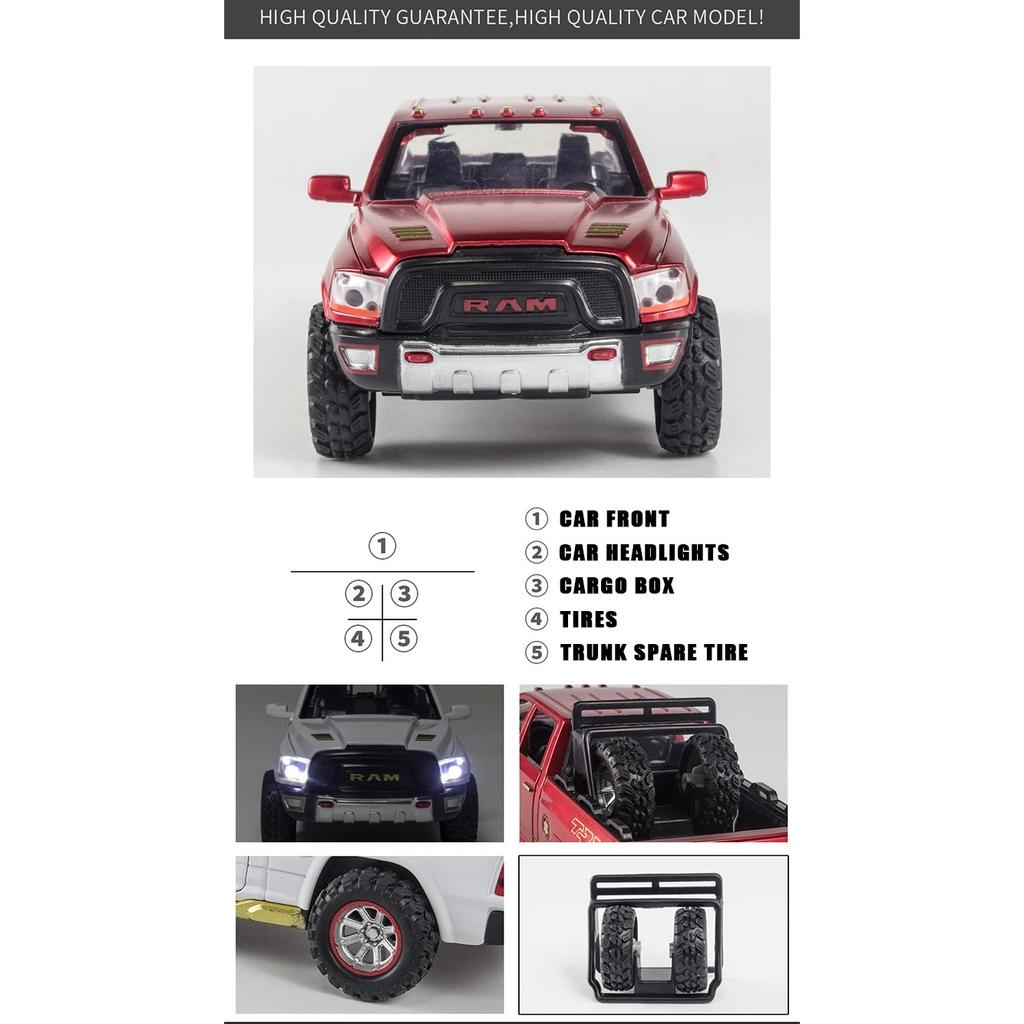 HIGH QUALITY GUARANTEE,HIGH QUALITY CAR MODEL!

RAM

①

② ③

④ ⑤

① CAR FRONT
② CAR HEADLIGHTS
③ CARGO BOX
④ TIRES
⑤ TRUNK SPARE TIRE

RAM