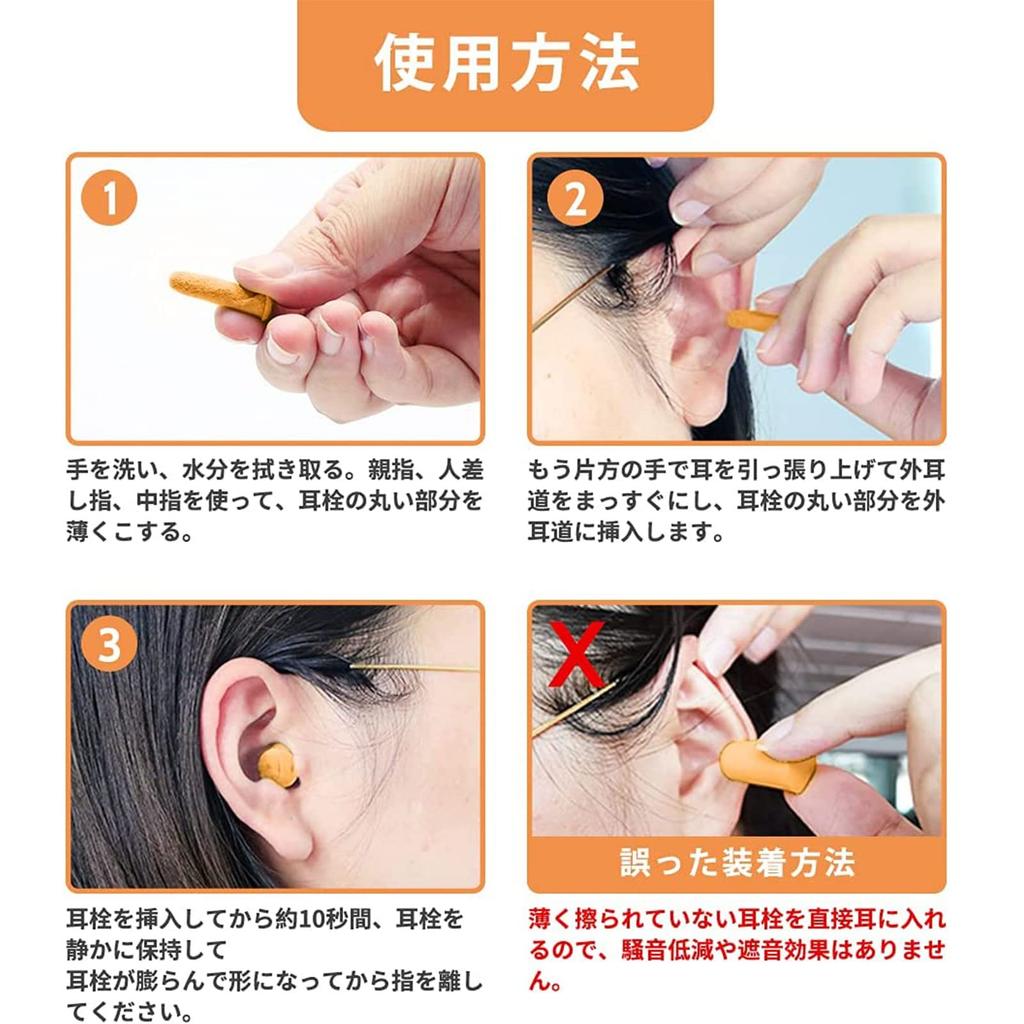 使用方法

1

手を洗い、水分を拭き取る。親指、人差し指、中指を使って、耳栓の丸い部分を薄くこする。

2

もう片方の手で耳を引っ張り上げて外耳道をまっすぐにし、耳栓の丸い部分を外耳道に挿入します。

3

耳栓を挿入してから約10秒間、耳栓を静かに保持して
耳栓が膨らんで形になってから指を離してください。

X

誤った装着方法

薄く擦られていない耳栓を直接耳に入れるので、騒音低減や遮音効果はありません。